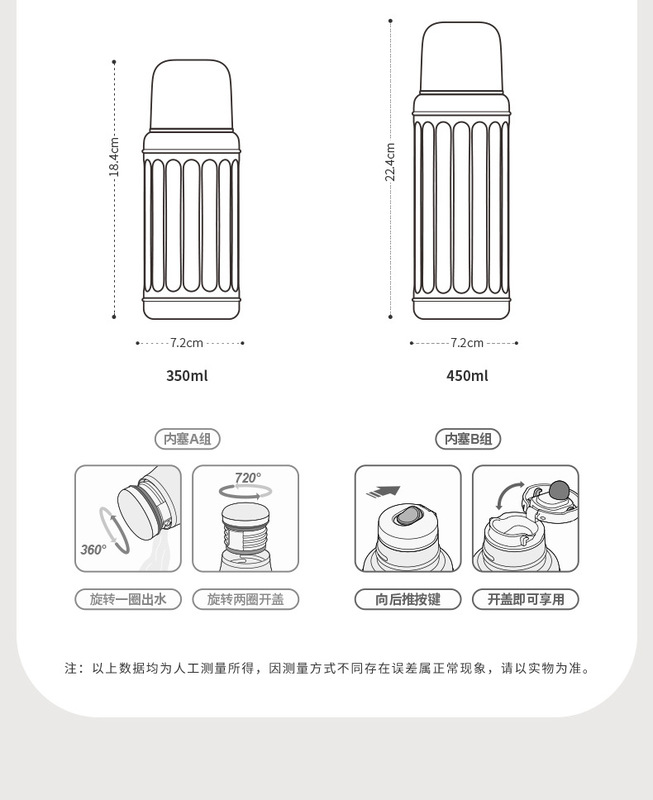 18.4cm

7.2cm

350ml

22.4cm

7.2cm

450ml

内塞A组

360°

720°

旋转一圈出水

旋转两圈开盖

内塞B组

向后推按键

开盖即可享用

注：以上数据均为人工测量所得，因测量方式不同存在误差属正常现象，请以实物为准。