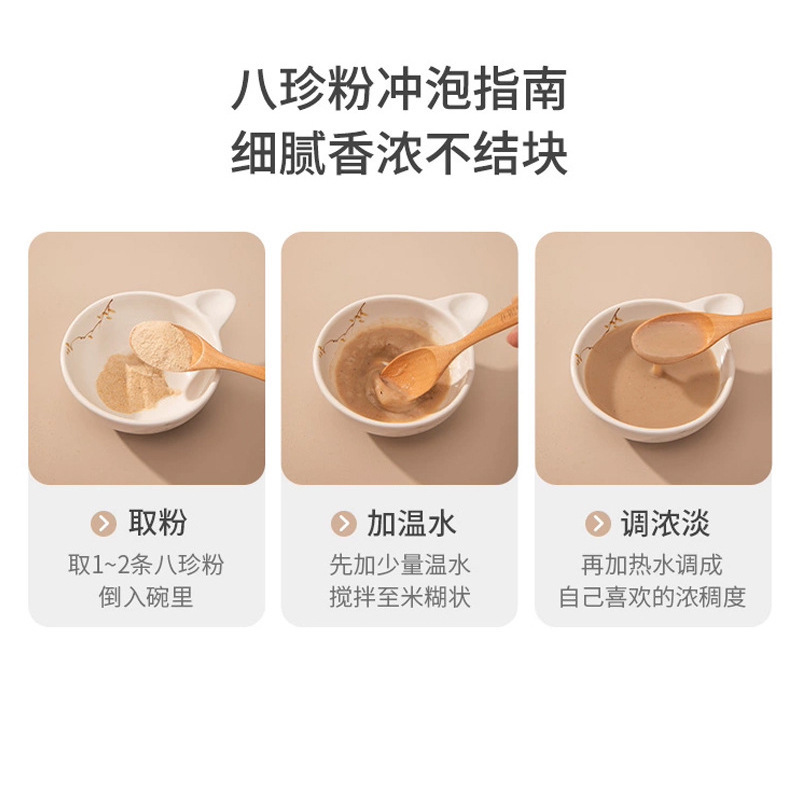 八珍粉冲泡指南
细腻香浓不结块

取粉
取1~2条八珍粉
倒入碗里

加温水
先加少量温水
搅拌至米糊状

调浓淡
再加热水调成
自己喜欢的浓稠度