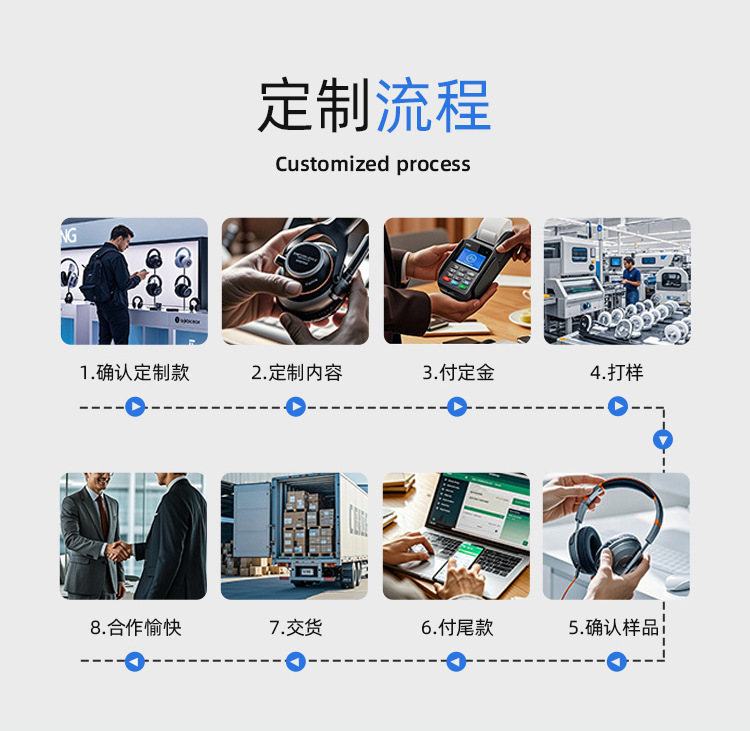 定制流程

Customized process

1.确认定制款

2.定制内容

3.付定金

4.打样

8.合作愉快

7.交货

6.付尾款

5.确认样品