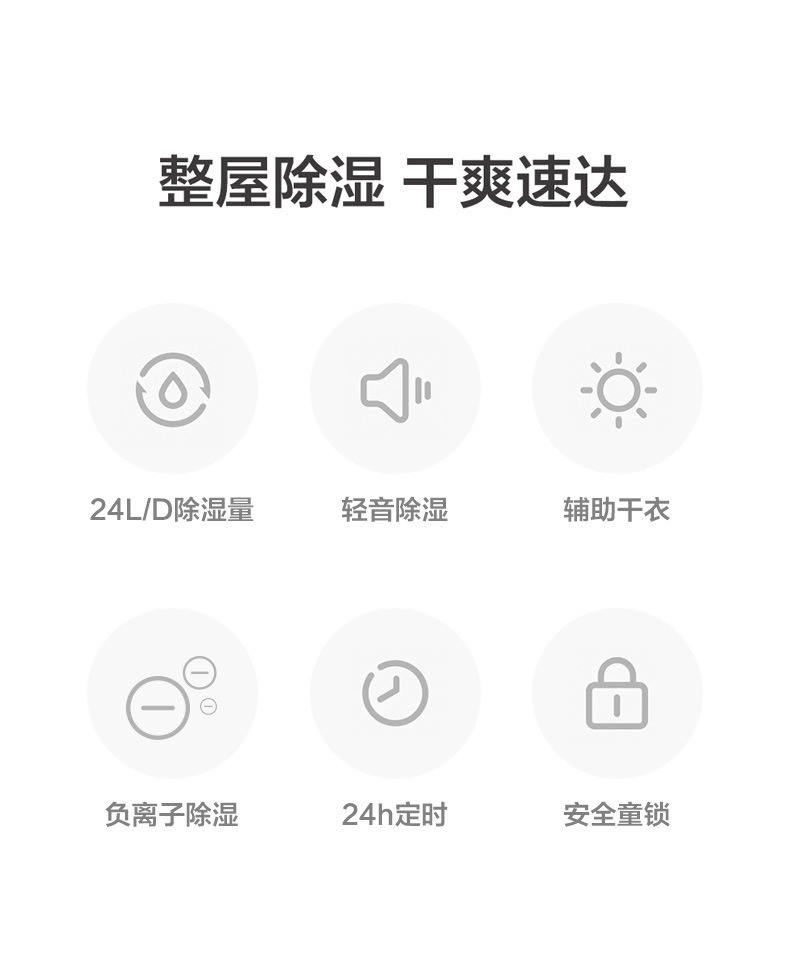 整屋除湿 干爽速达

24L/D除湿量

轻音除湿

辅助干衣

负离子除湿

24h定时

安全童锁