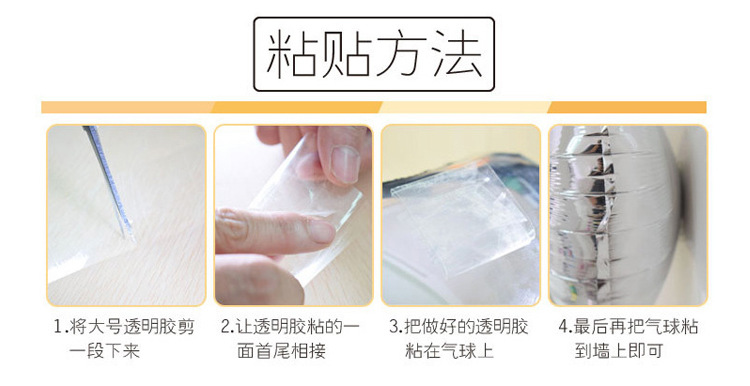 粘贴方法

1.将大号透明胶剪一段下来

2.让透明胶粘的一面首尾相接

3.把做好的透明胶粘在气球上

4.最后再把气球粘到墙上即可