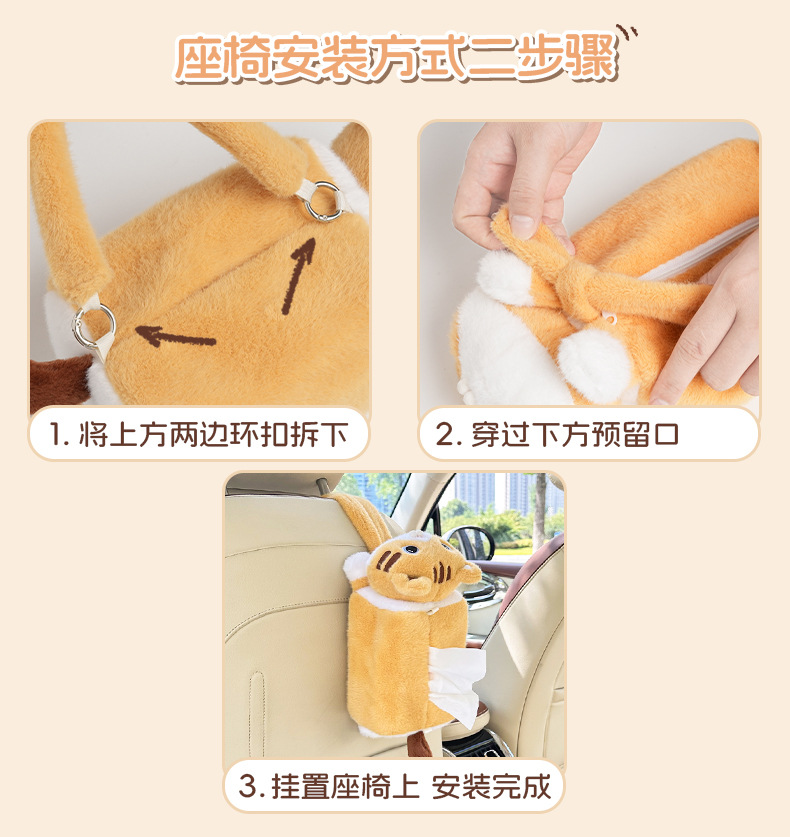 座椅安装方式二步骤

1. 将上方两边环扣拆下

2. 穿过下方预留口

3. 挂置座椅上 安装完成