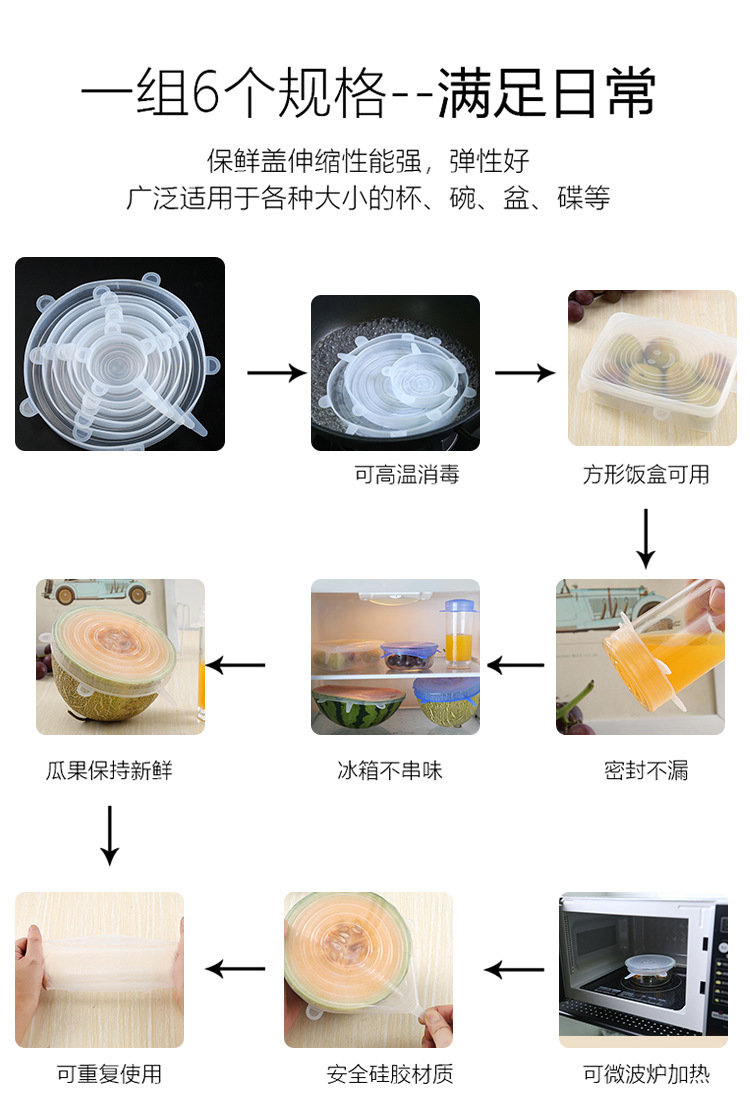 一组6个规格--满足日常

保鲜盖伸缩性能强，弹性好
广泛适用于各种大小的杯、碗、盆、碟等

可高温消毒

方形饭盒可用

瓜果保持新鲜

冰箱不串味

密封不漏

可重复使用

安全硅胶材质

可微波炉加热