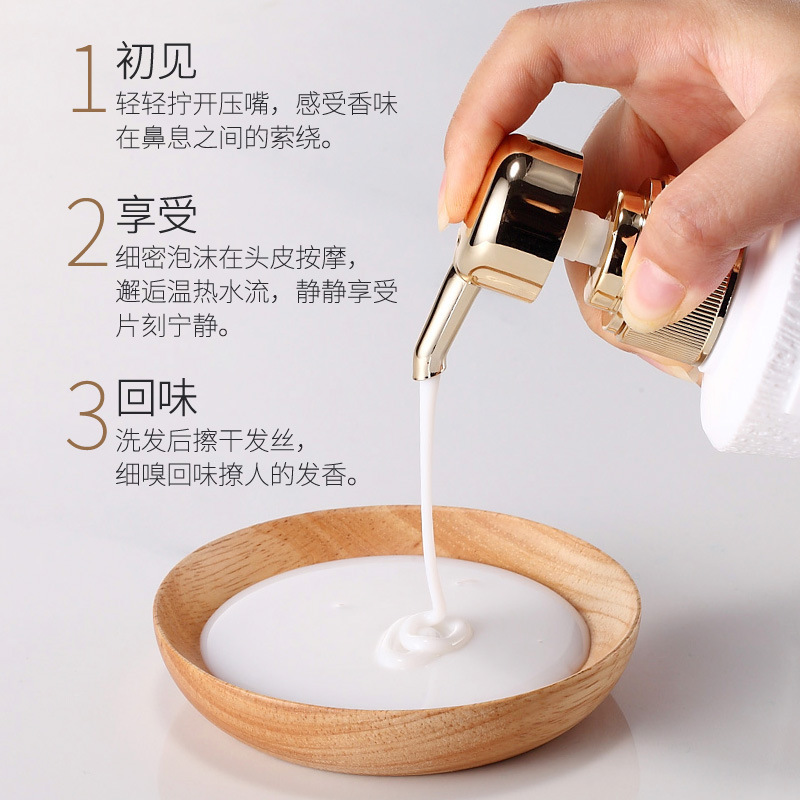 1 初见
轻轻拧开压嘴，感受香味在鼻息之间的萦绕。

2 享受
细密泡沫在头皮按摩，邂逅温热水流，静静享受片刻宁静。

3 回味
洗发后擦干发丝，细嗅回味撩人的发香。