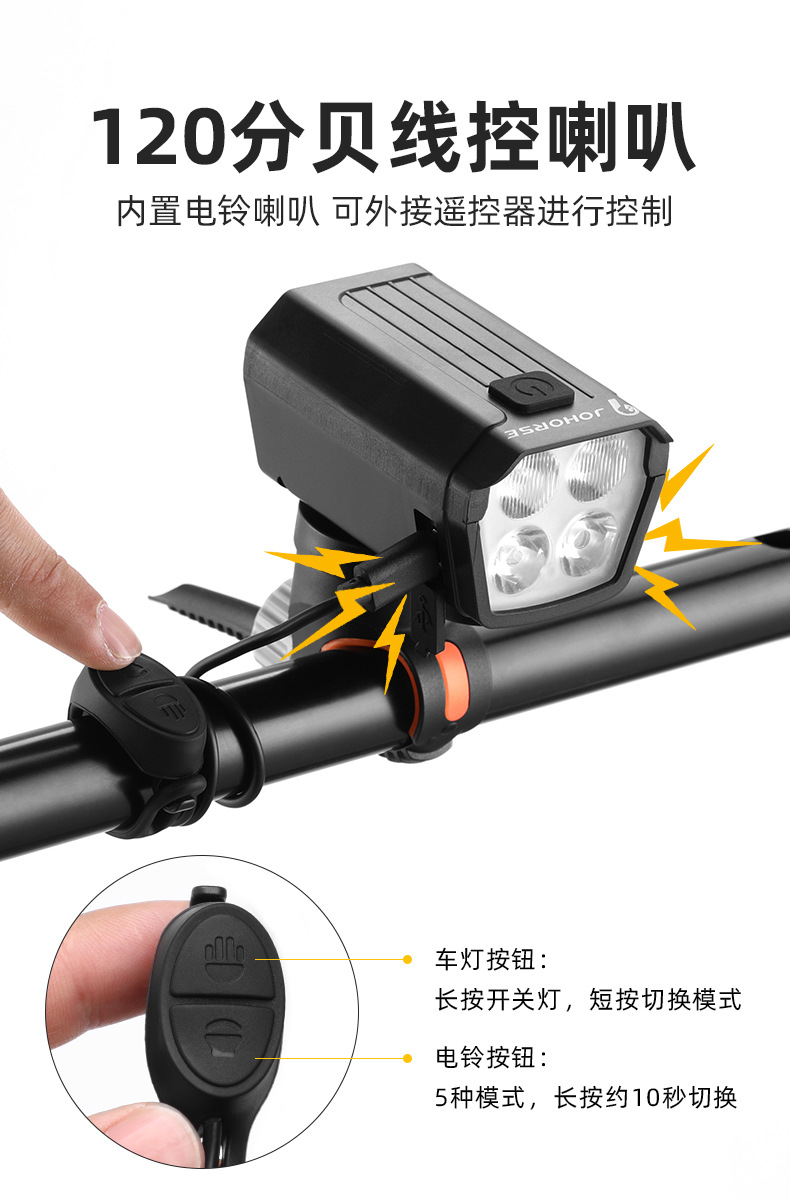 120分贝线控喇叭

内置电铃喇叭 可外接遥控器进行控制

JOHORSE

车灯按钮：
长按开关灯，短按切换模式

电铃按钮：
5种模式，长按约10秒切换