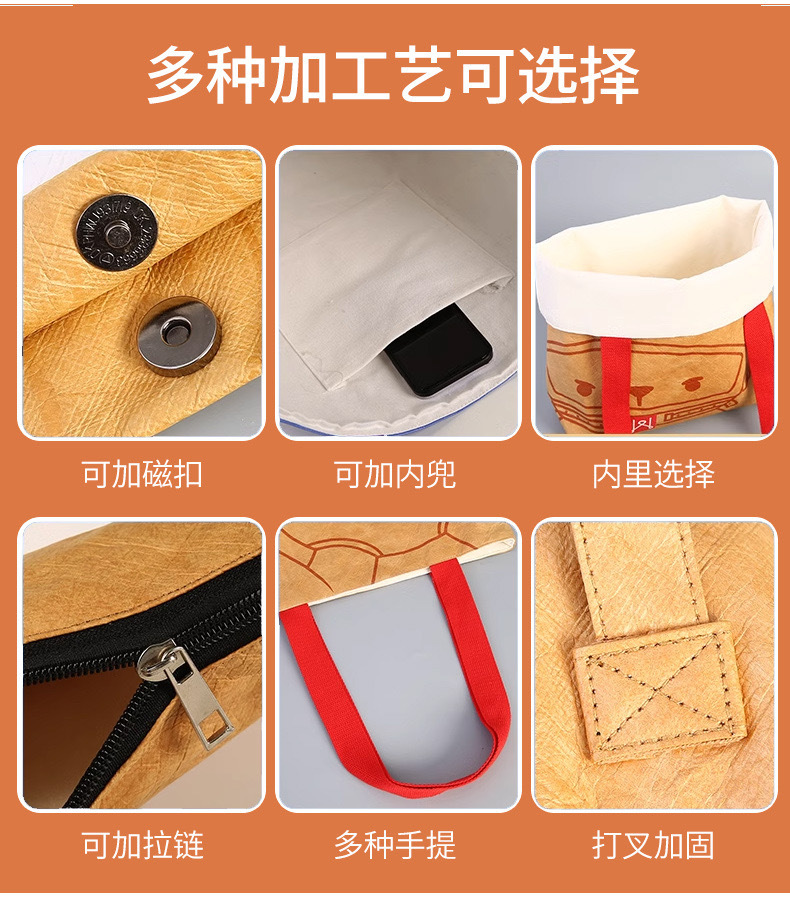 多种加工艺可选择

可加磁扣

可加内兜

内里选择

可加拉链

多种手提

打叉加固