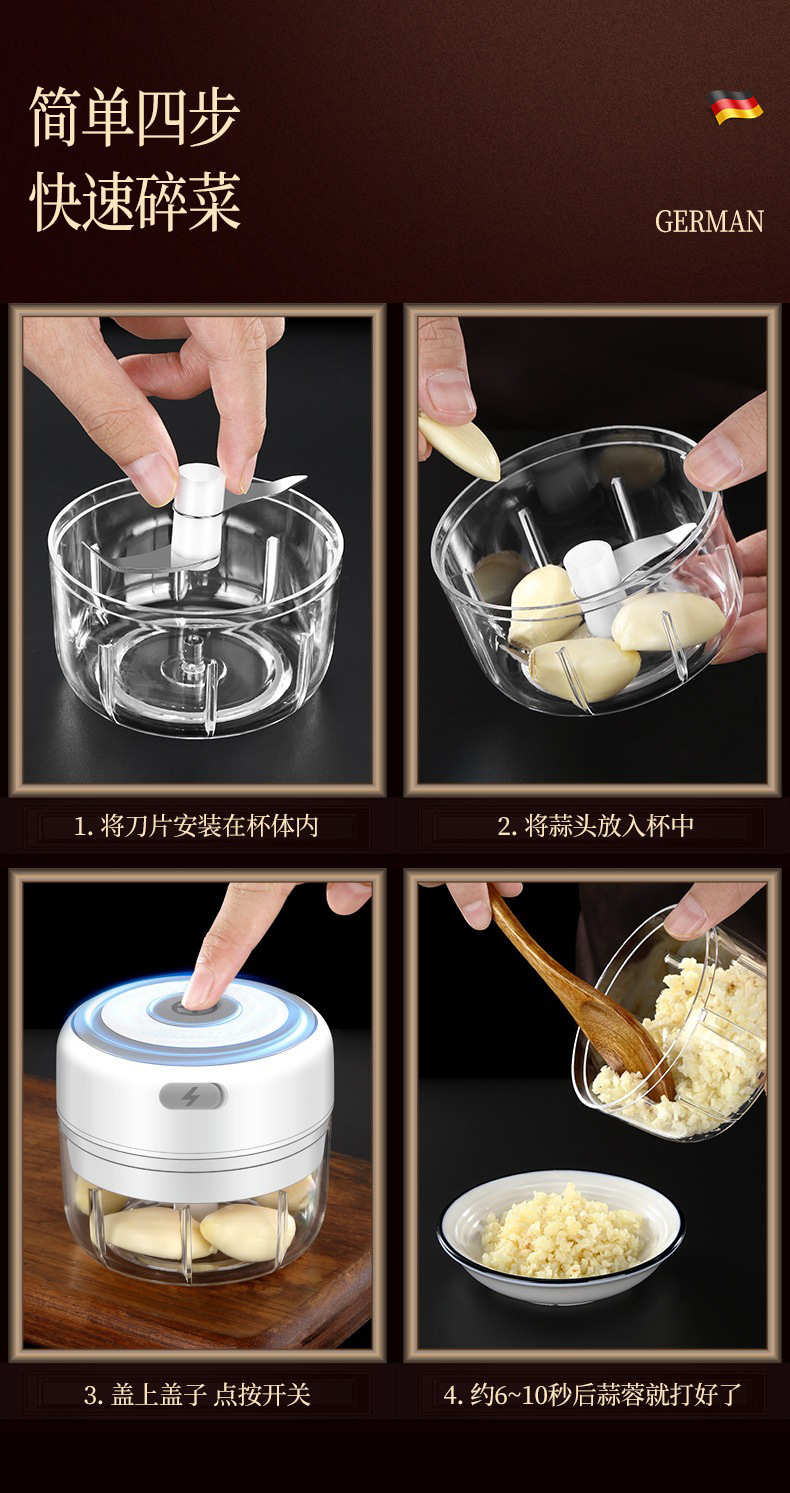 简单四步
快速碎菜

GERMAN

1. 将刀片安装在杯体内

2. 将蒜头放入杯中

3. 盖上盖子 点按开关

4. 约6~10秒后蒜蓉就打好了