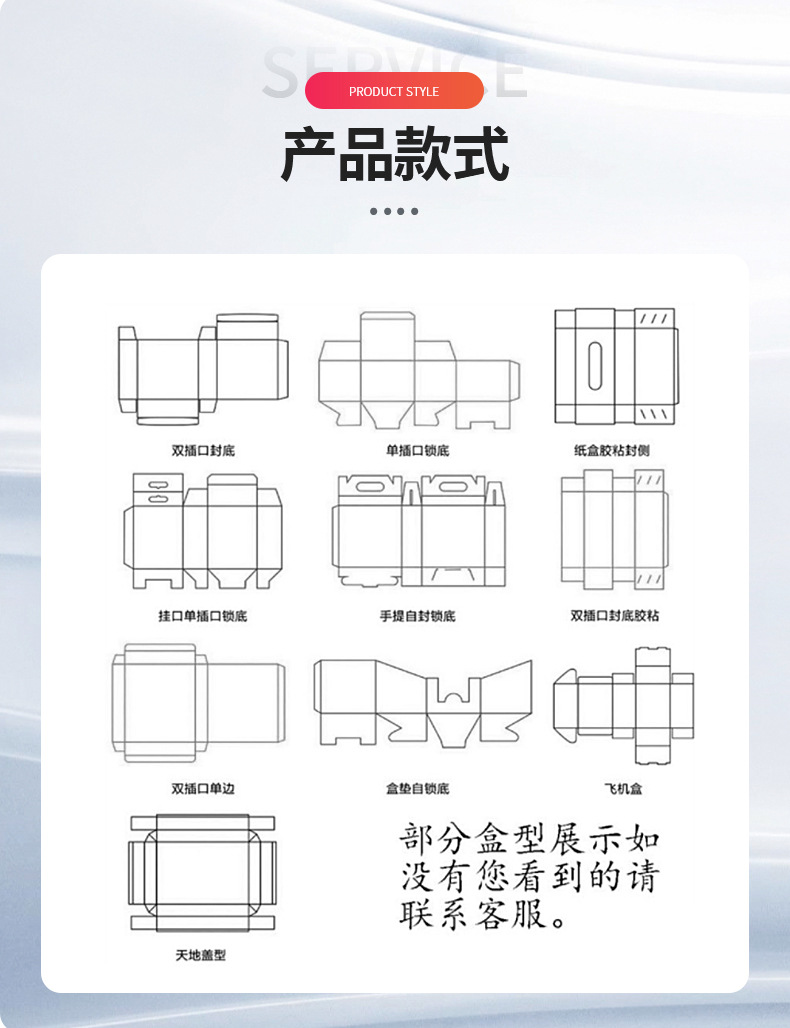 SERVICE

PRODUCT STYLE

产品款式

双插口封底

单插口锁底

纸盒胶粘封侧

挂口单插口锁底

手提自封锁底

双插口封底胶粘

双插口单边

盒垫自锁底

飞机盒

天地盖型

部分盒型展示如没有您看到的请联系客服。