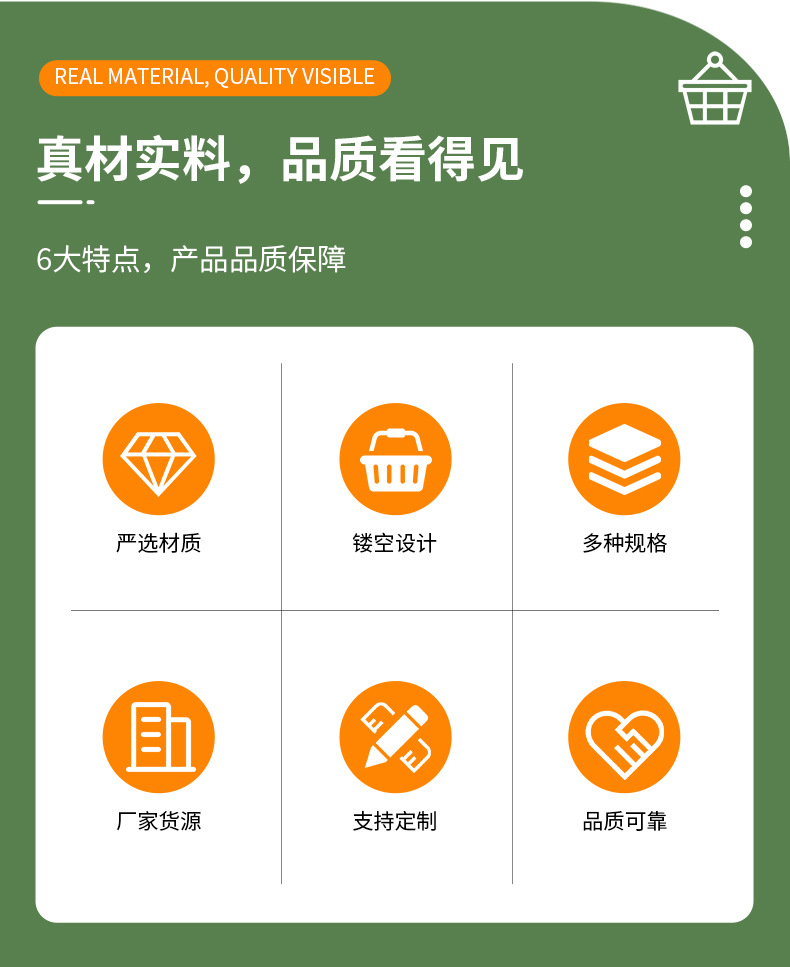 REAL MATERIAL, QUALITY VISIBLE

真材实料，品质看得见

6大特点，产品品质保障

严选材质

镂空设计

多种规格

厂家货源

支持定制

品质可靠