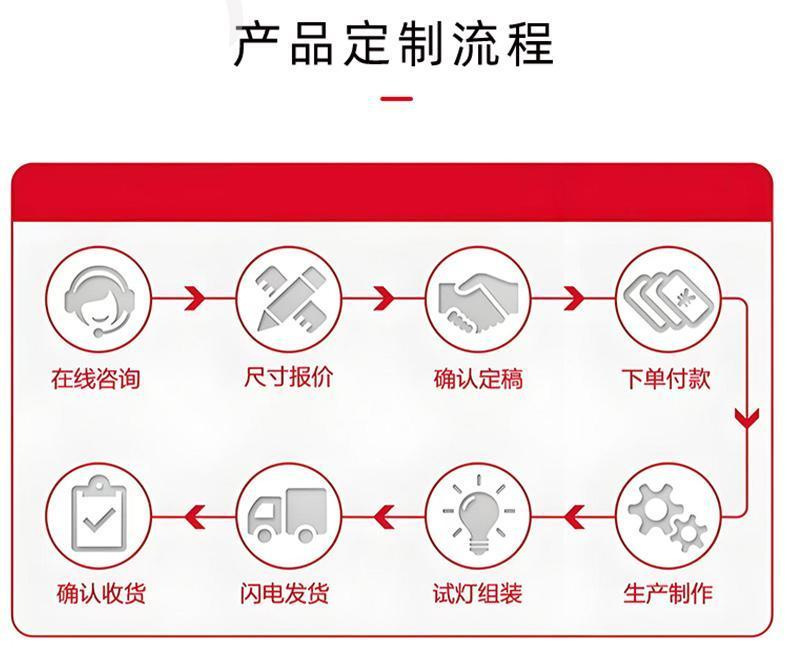 产品定制流程

在线咨询
尺寸报价
确认定稿
下单付款
生产制作
试灯组装
闪电发货
确认收货