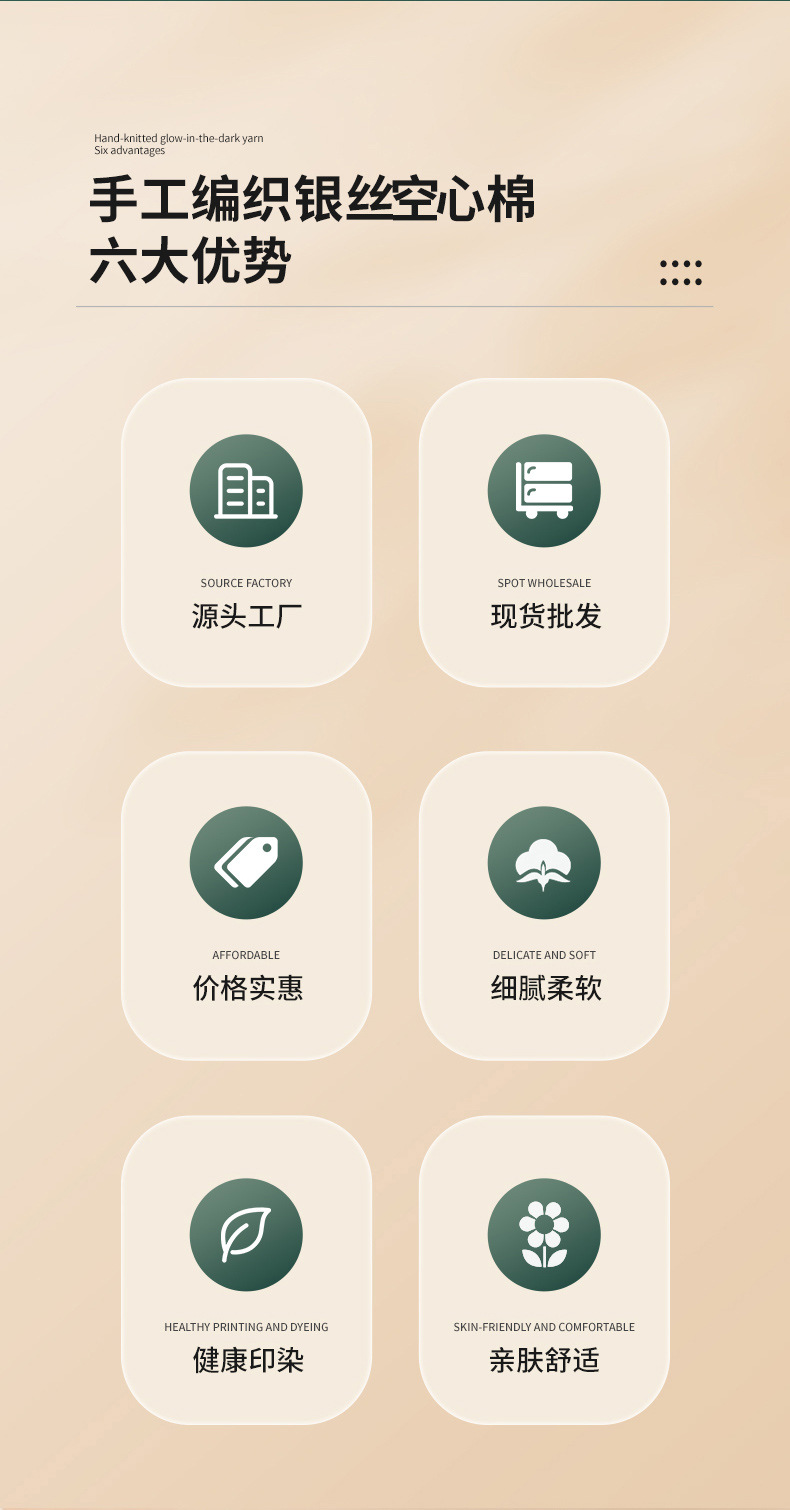 Hand-knitted glow-in-the-dark yarn
Six advantages

手工编织银丝空心棉
六大优势

SOURCE FACTORY
源头工厂

SPOT WHOLESALE
现货批发

AFFORDABLE
价格实惠

DELICATE AND SOFT
细腻柔软

HEALTHY PRINTING AND DYEING
健康印染

SKIN-FRIENDLY AND COMFORTABLE
亲肤舒适