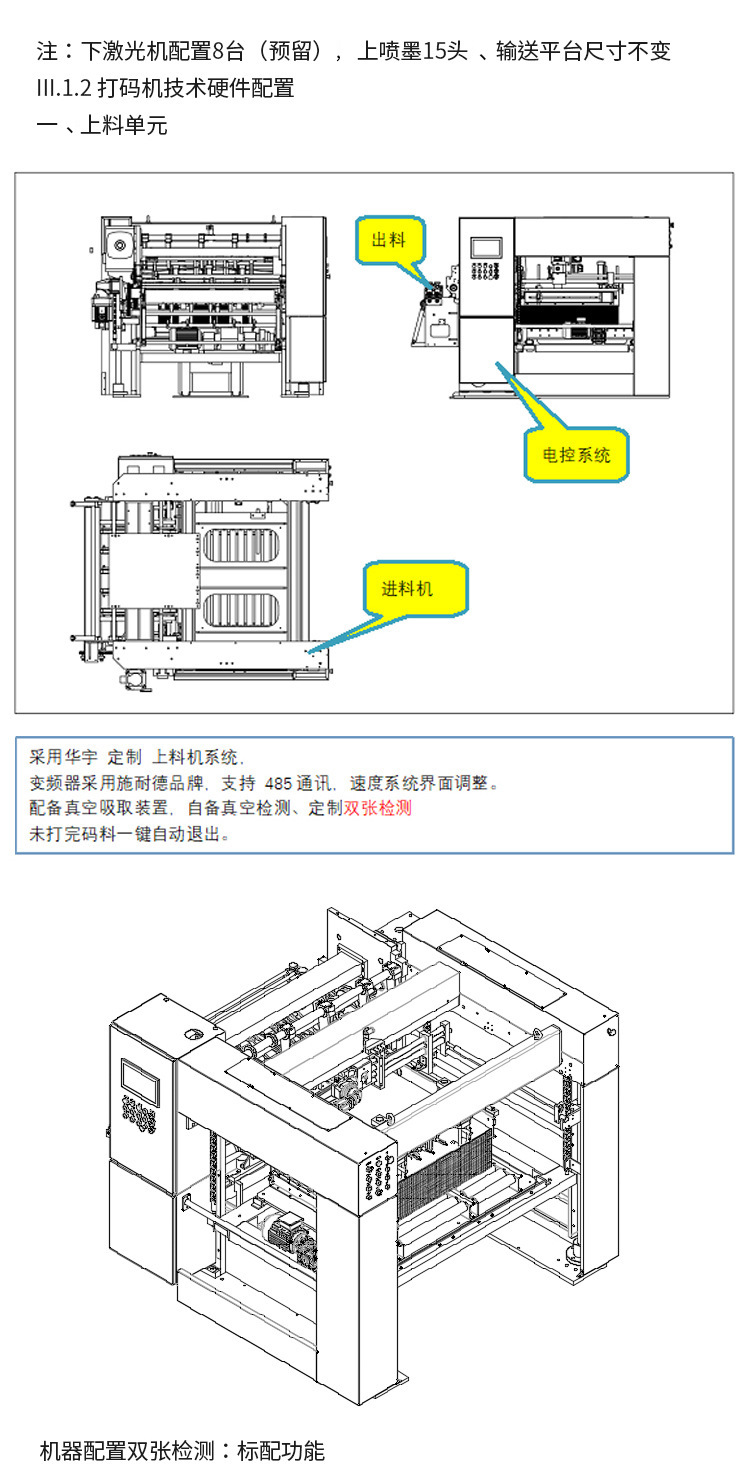 注：下激光机配置8台（预留），上喷墨15头 、输送平台尺寸不变
III.1.2 打码机技术硬件配置
一 、上料单元

出料

电控系统

进料机

采用华宇 定制 上料机系统，
变频器采用施耐德品牌，支持 485 通讯，速度系统界面调整。
配备真空吸取装置，自备真空检测、定制双张检测
未打完码料一键自动退出。

机器配置双张检测：标配功能