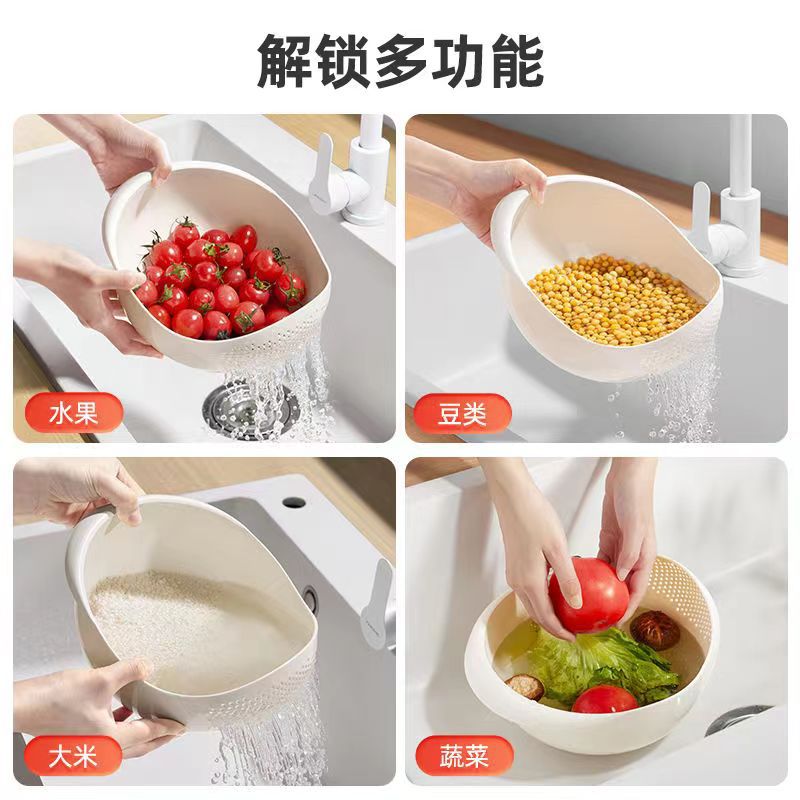 解锁多功能

水果

豆类

大米

蔬菜