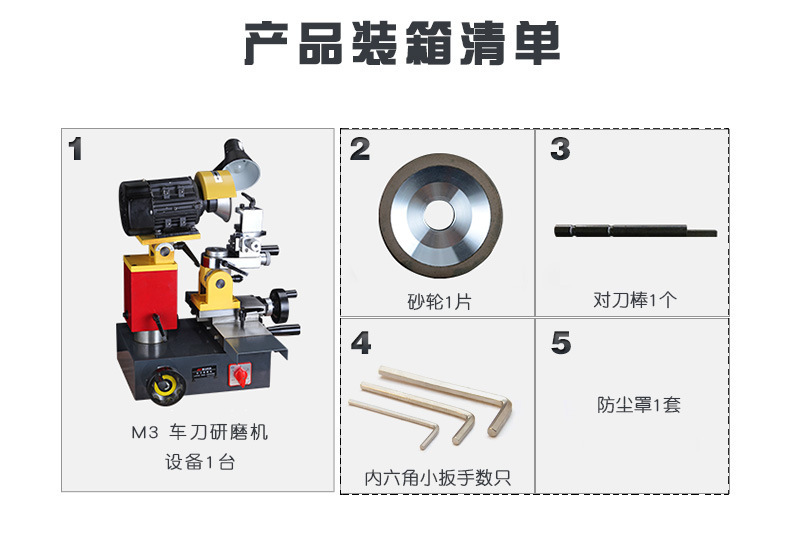 产品装箱清单

1

M3 车刀研磨机
设备1台

2

砂轮1片

3

对刀棒1个

4

内六角小扳手数只

5

防尘罩1套