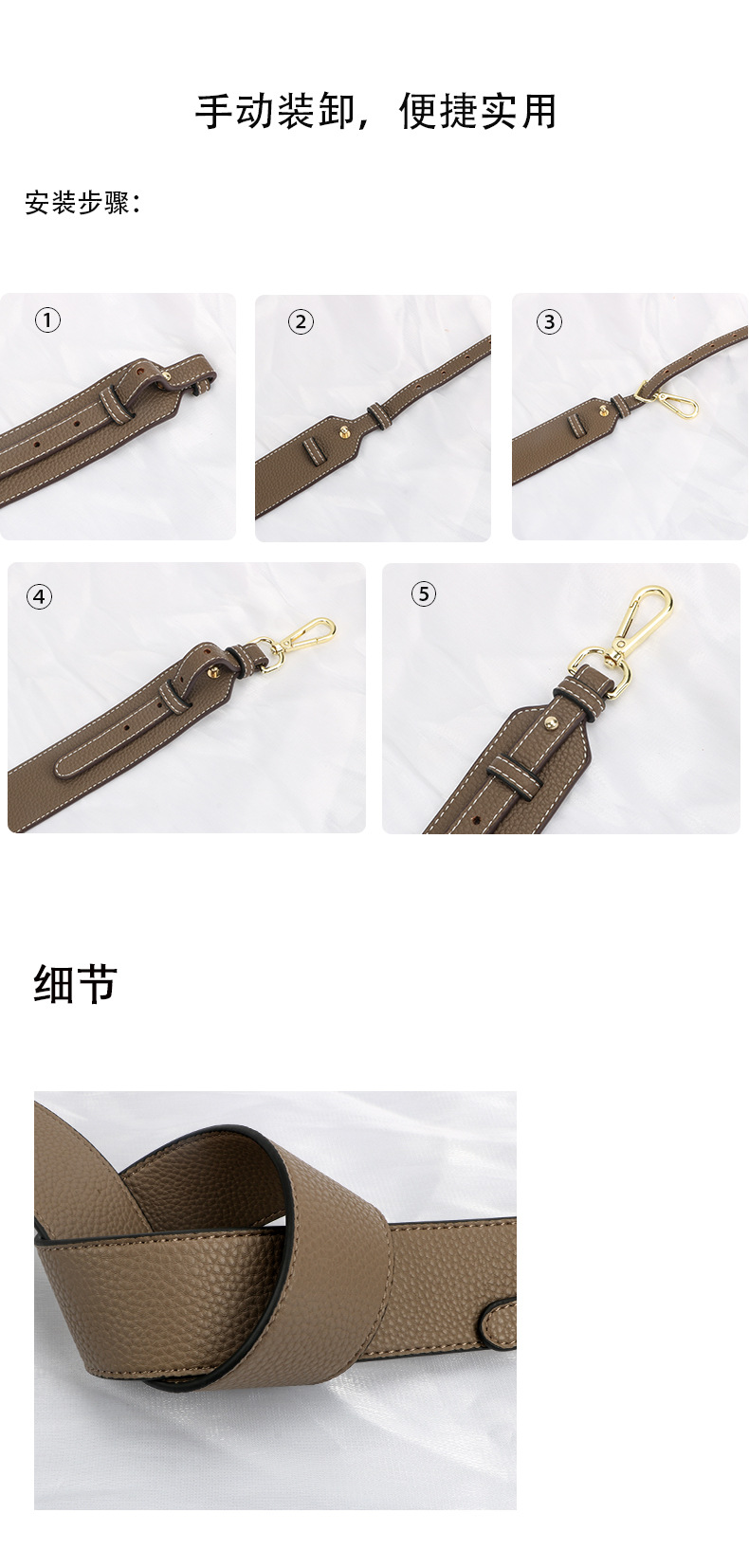 手动装卸，便捷实用

安装步骤：

①

②

③

④

⑤

细节