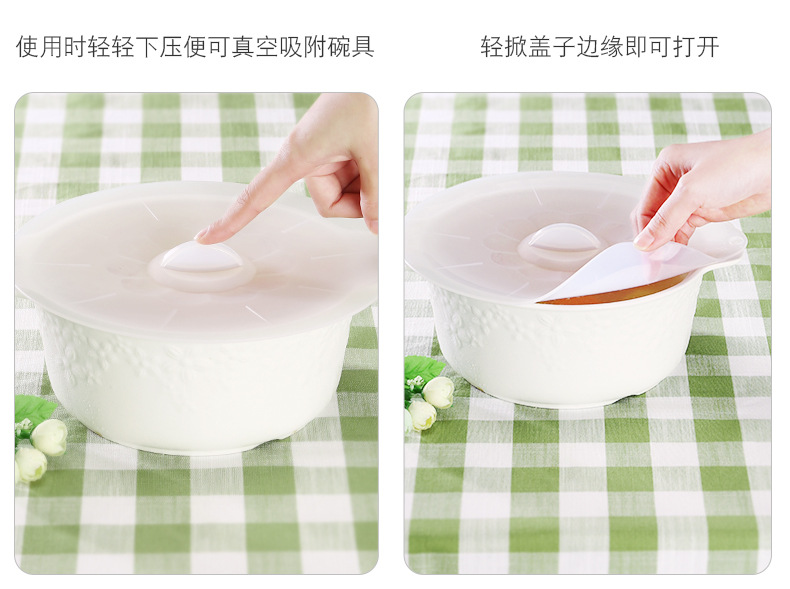 使用时轻轻下压便可真空吸附碗具

轻掀盖子边缘即可打开