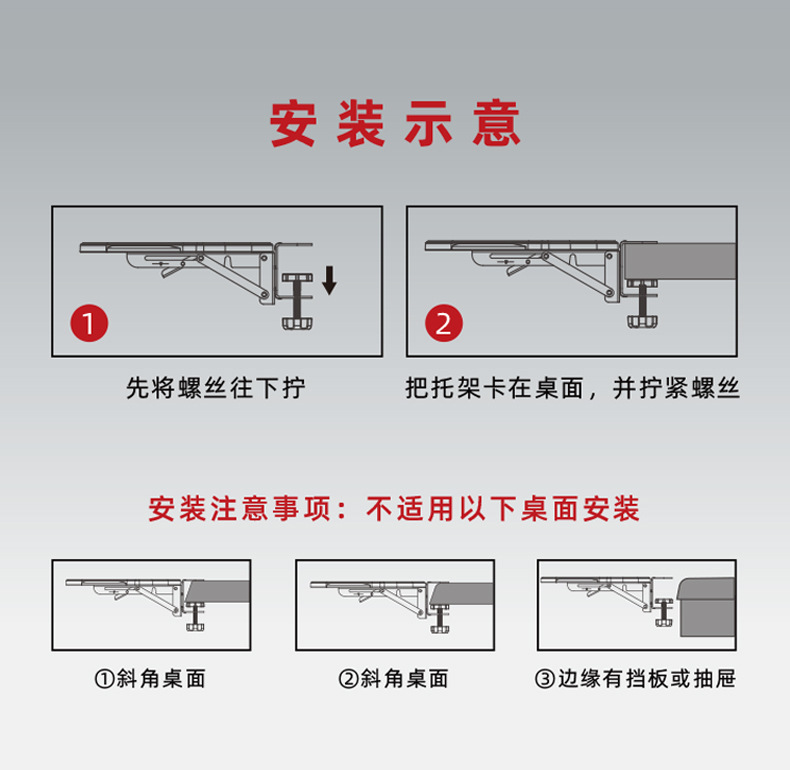 安装示意

1

先将螺丝往下拧

2

把托架卡在桌面，并拧紧螺丝

安装注意事项：不适用以下桌面安装

①斜角桌面

②斜角桌面

③边缘有挡板或抽屉