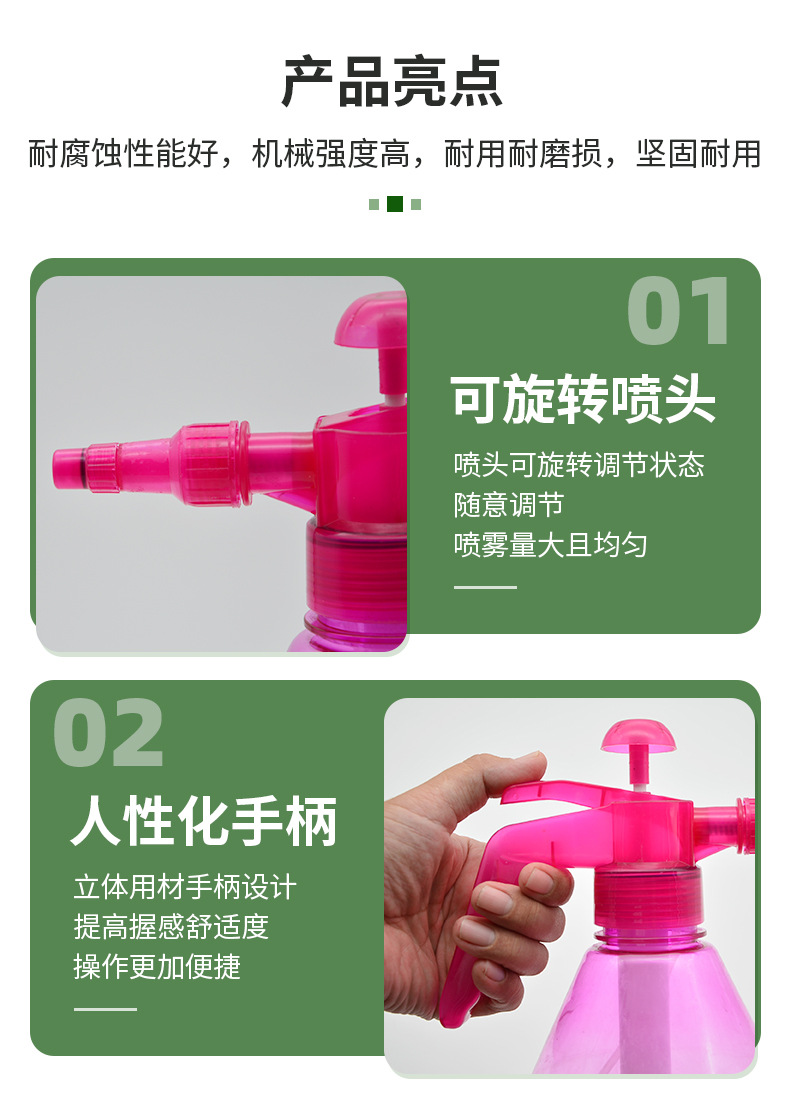 产品亮点

耐腐蚀性能好，机械强度高，耐用耐磨损，坚固耐用

01

可旋转喷头

喷头可旋转调节状态
随意调节
喷雾量大且均匀

02

人性化手柄

立体用材手柄设计
提高握感舒适度
操作更加便捷