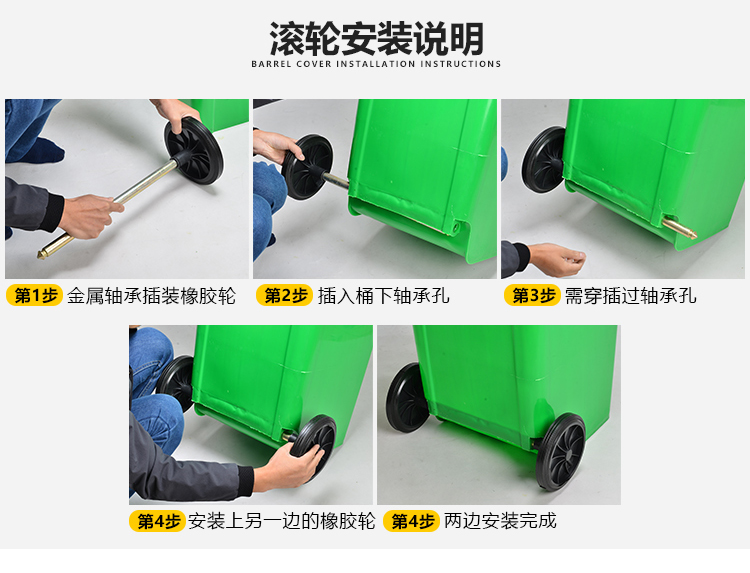 滚轮安装说明
BARREL COVER INSTALLATION INSTRUCTIONS

第1步 金属轴承插装橡胶轮

第2步 插入桶下轴承孔

第3步 需穿插过轴承孔

第4步 安装上另一边的橡胶轮

第4步 两边安装完成