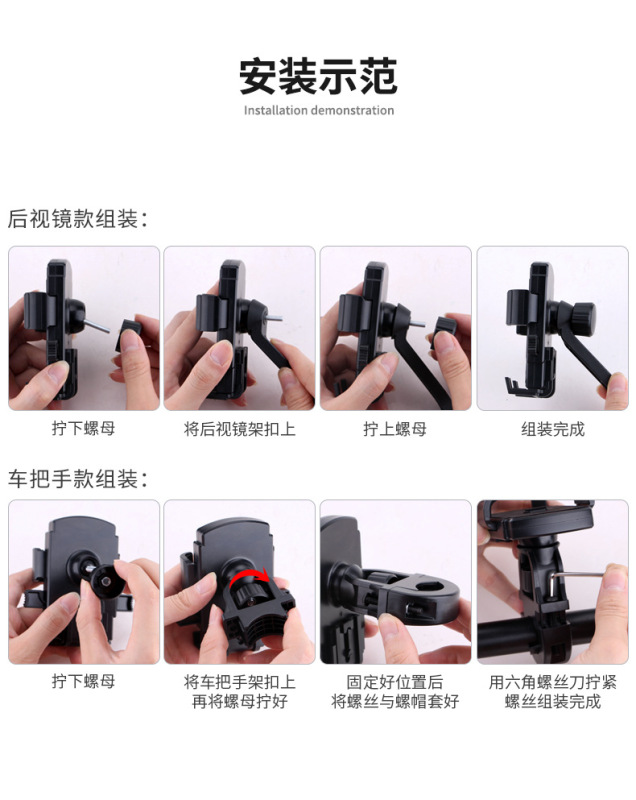 安装示范
Installation demonstration

后视镜款组装：

拧下螺母

将后视镜架扣上

拧上螺母

组装完成

车把手款组装：

拧下螺母

将车把手架扣上
再将螺母拧好

固定好位置后
将螺丝与螺帽套好

用六角螺丝刀拧紧
螺丝组装完成