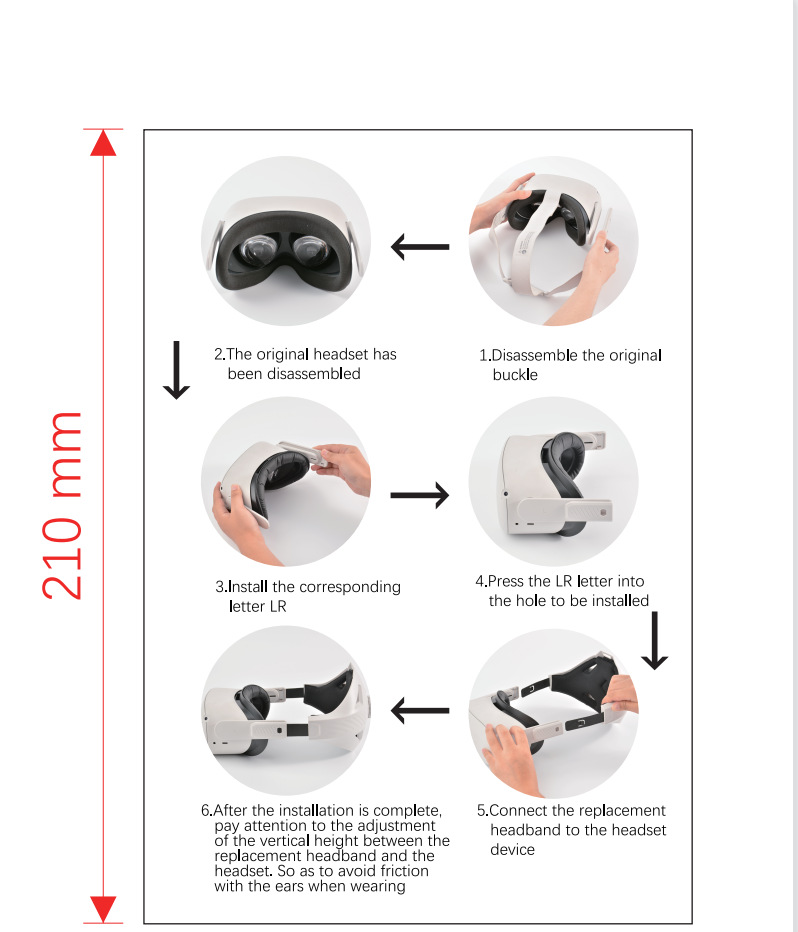 210 mm

1.Disassemble the original buckle

2.The original headset has been disassembled

3.Install the corresponding letter LR

4.Press the LR letter into the hole to be installed

5.Connect the replacement headband to the headset device

6.After the installation is complete, pay attention to the adjustment of the vertical height between the replacement headband and the headset. So as to avoid friction with the ears when wearing