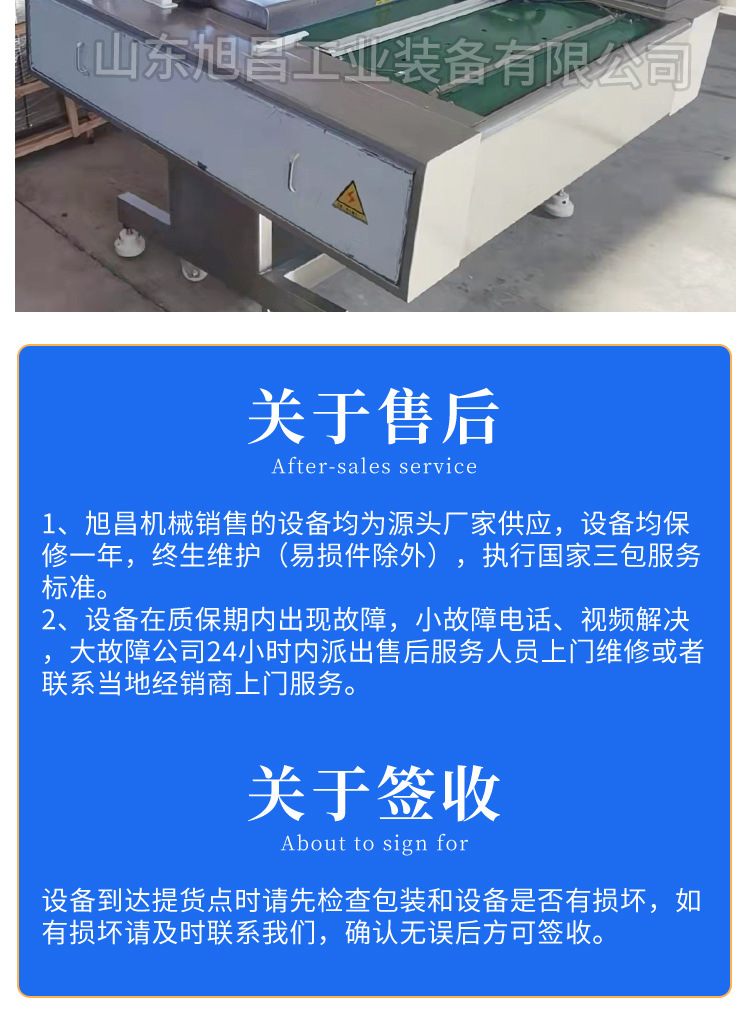 山东旭昌工业装备有限公司

关于售后

After-sales service

1、旭昌机械销售的设备均为源头厂家供应，设备均保修一年，终生维护（易损件除外），执行国家三包服务标准。
2、设备在质保期内出现故障，小故障电话、视频解决，大故障公司24小时内派出售后服务人员上门维修或者联系当地经销商上门服务。

关于签收

About to sign for

设备到达提货点时请先检查包装和设备是否有损坏，如有损坏请及时联系我们，确认无误后方可签收。