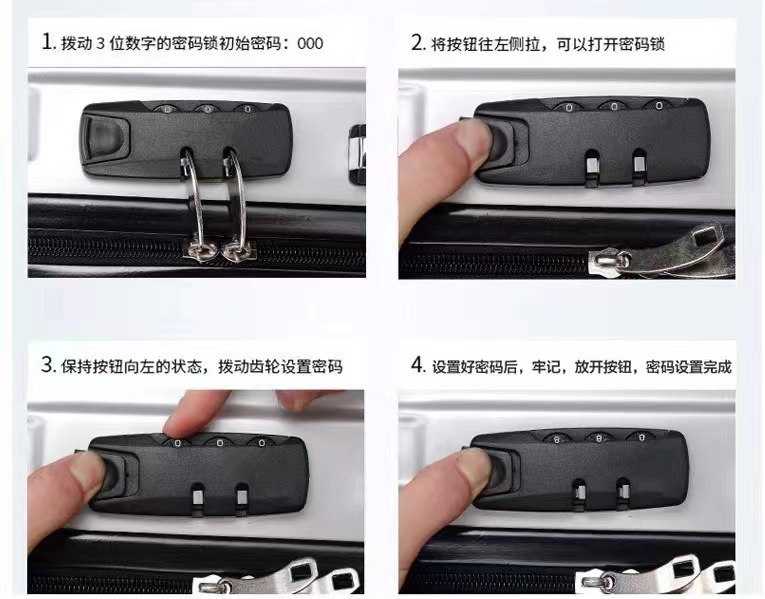 1. 拨动 3 位数字的密码锁初始密码：000

2. 将按钮往左侧拉，可以打开密码锁

3. 保持按钮向左的状态，拨动齿轮设置密码

4. 设置好密码后，牢记，放开按钮，密码设置完成