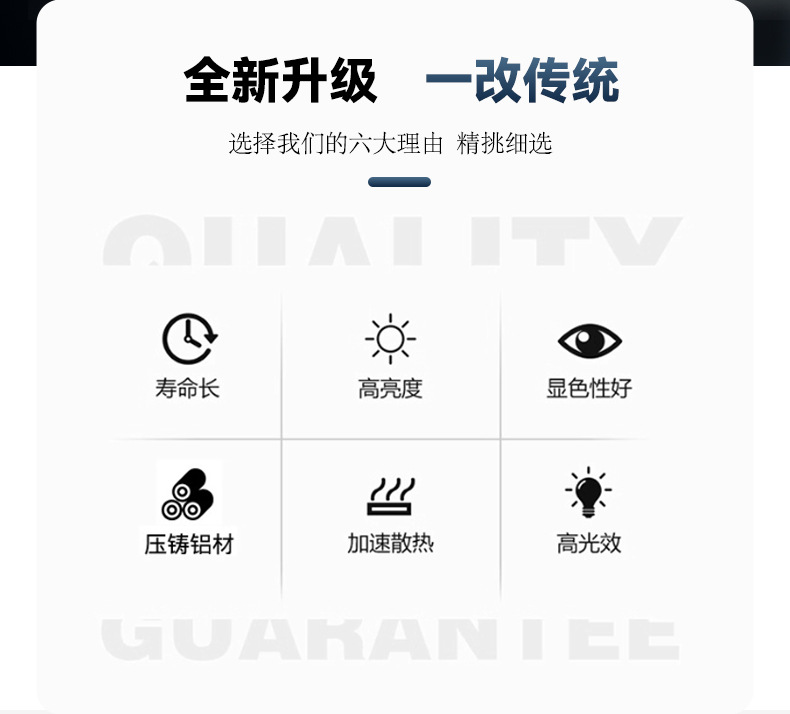 全新升级 一改传统

选择我们的六大理由 精挑细选

QUALITY

寿命长

高亮度

显色性好

压铸铝材

加速散热

高光效

GUARANTEE