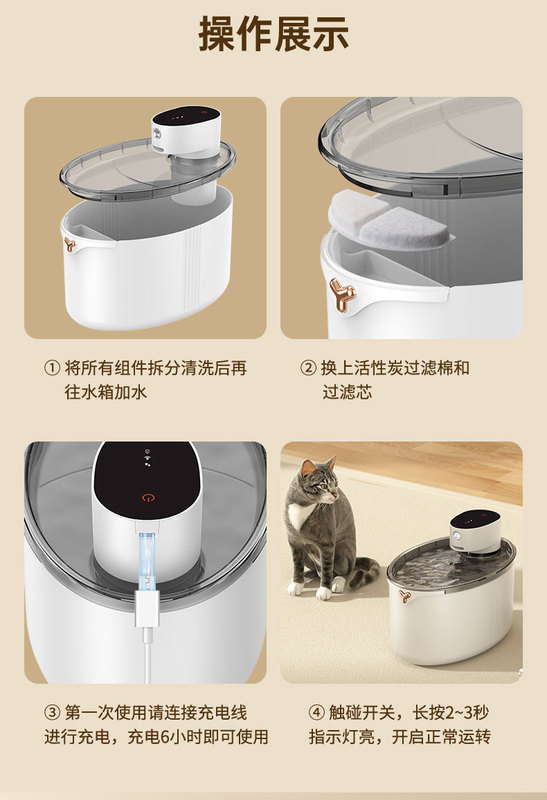 操作展示

① 将所有组件拆分清洗后再往水箱加水

② 换上活性炭过滤棉和过滤芯

③ 第一次使用请连接充电线进行充电，充电6小时即可使用

④ 触碰开关，长按2~3秒指示灯亮，开启正常运转