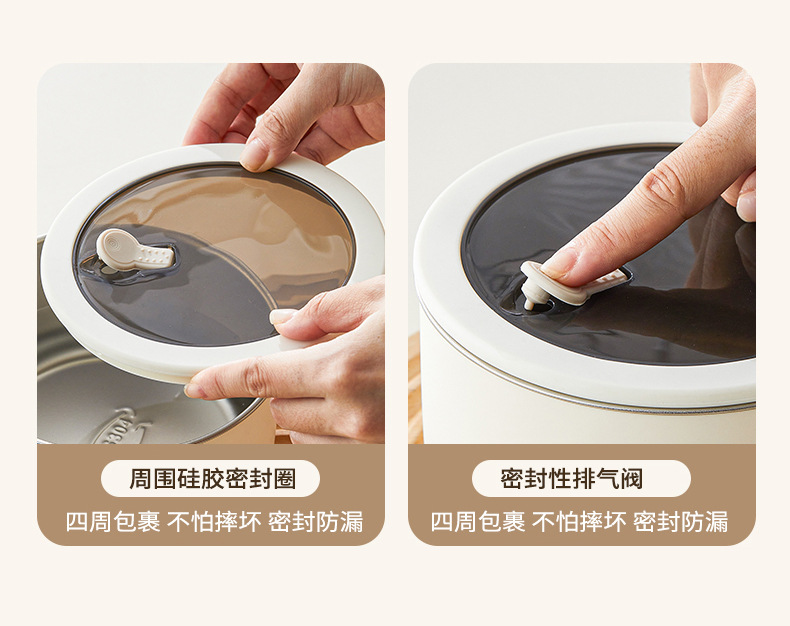 周围硅胶密封圈

四周包裹 不怕摔坏 密封防漏

密封性排气阀

四周包裹 不怕摔坏 密封防漏