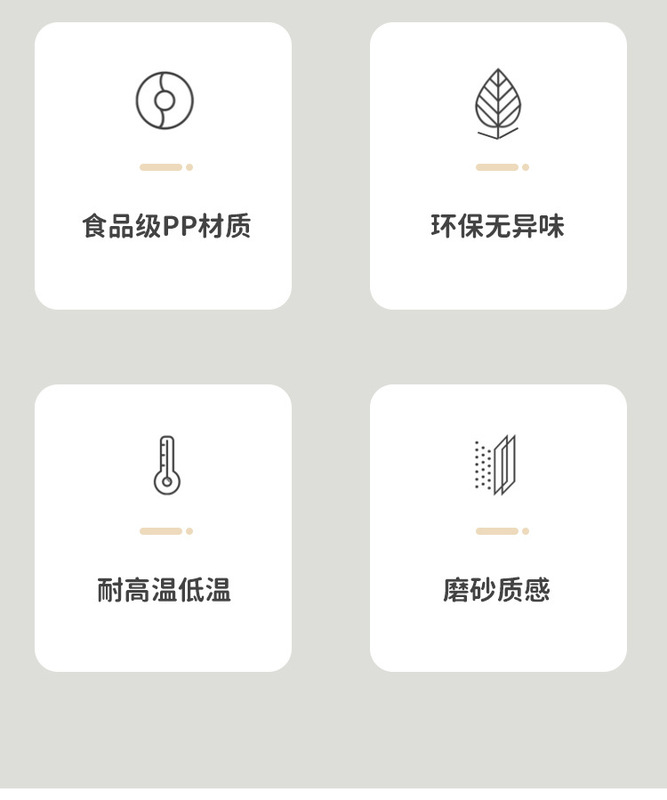 食品级PP材质

环保无异味

耐高温低温

磨砂质感