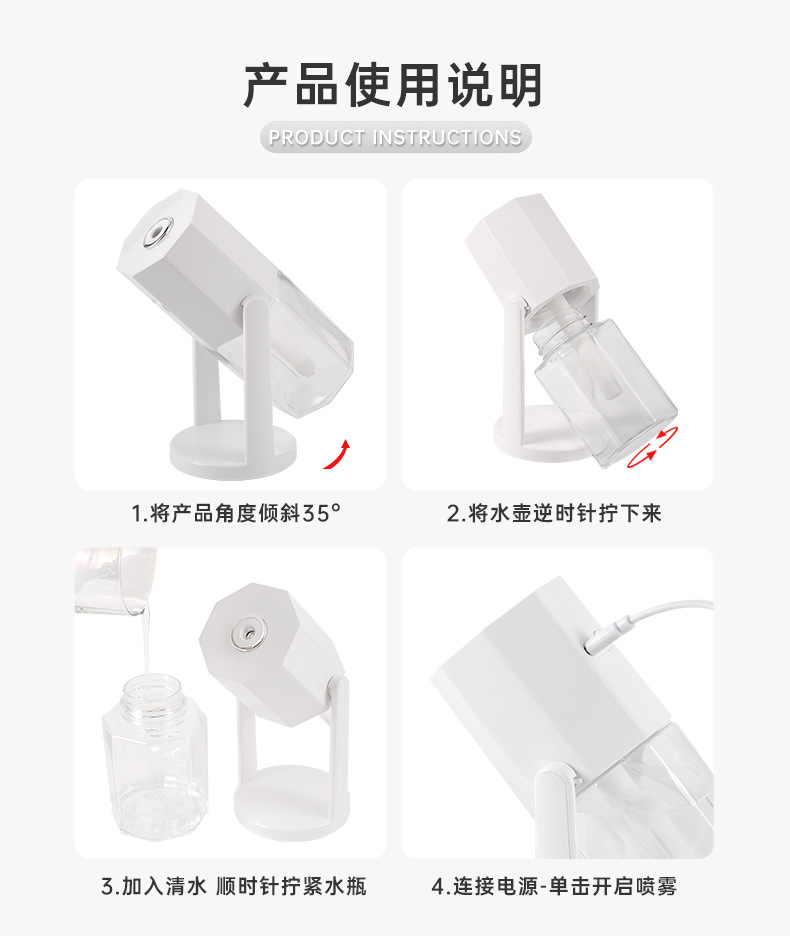 产品使用说明

PRODUCT INSTRUCTIONS

1.将产品角度倾斜35°

2.将水壶逆时针拧下来

3.加入清水 顺时针拧紧水瓶

4.连接电源-单击开启喷雾