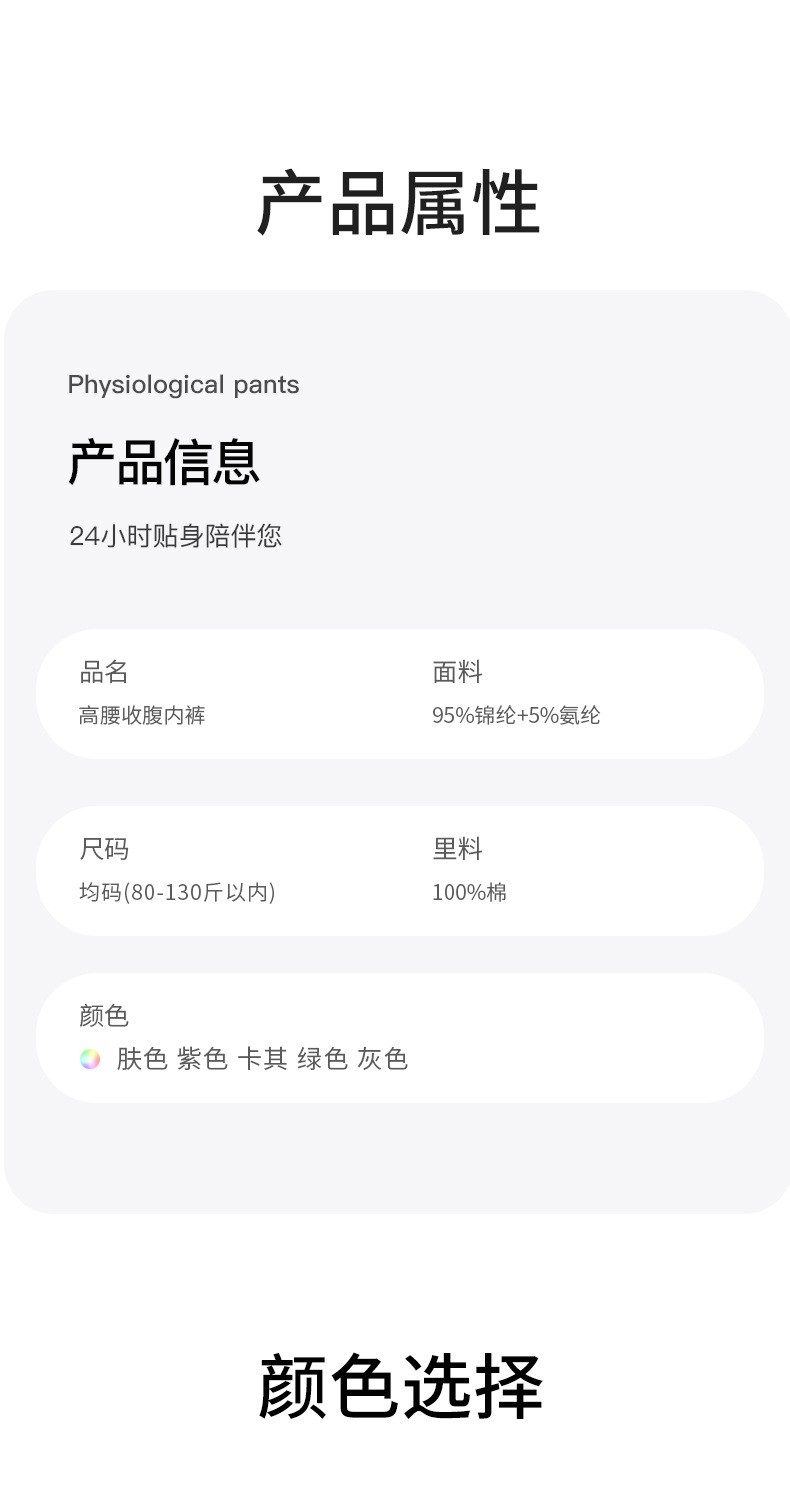 产品属性

Physiological pants

产品信息

24小时贴身陪伴您

品名
高腰收腹内裤

面料
95%锦纶+5%氨纶

尺码
均码(80-130斤以内)

里料
100%棉

颜色
肤色 紫色 卡其 绿色 灰色

颜色选择