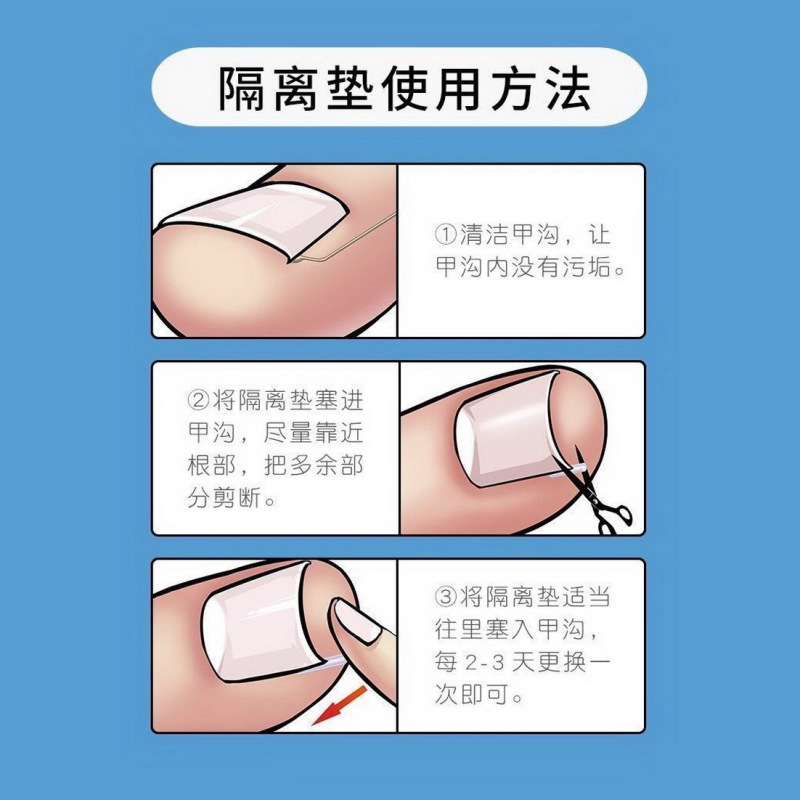 隔离垫使用方法

①清洁甲沟，让甲沟内没有污垢。

②将隔离垫塞进甲沟，尽量靠近根部，把多余部分剪断。

③将隔离垫适当往里塞入甲沟，每 2-3 天更换一次即可。