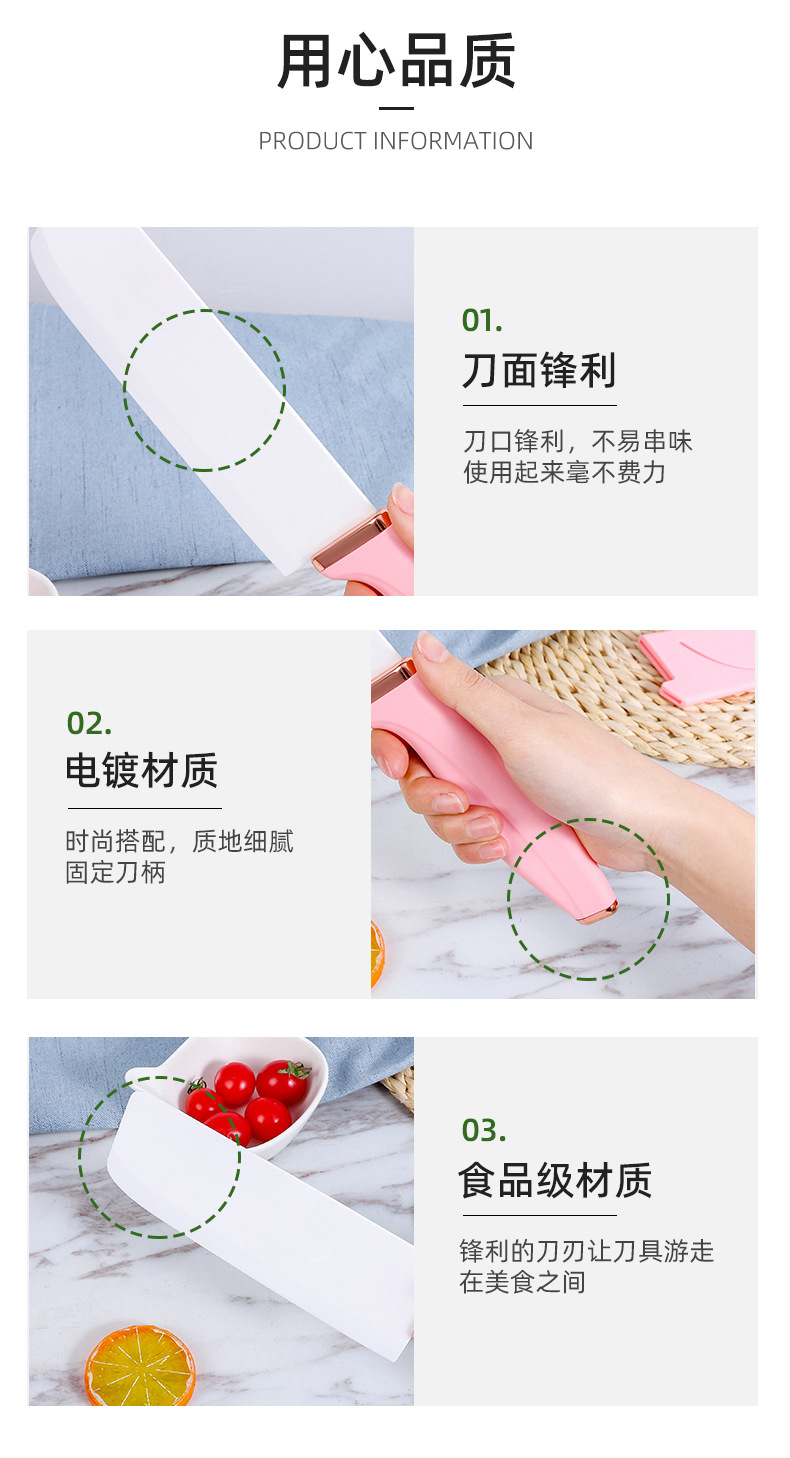 用心品质

PRODUCT INFORMATION

01.

刀面锋利

刀口锋利，不易串味
使用起来毫不费力

02.

电镀材质

时尚搭配，质地细腻
固定刀柄

03.

食品级材质

锋利的刀刃让刀具游走
在美食之间