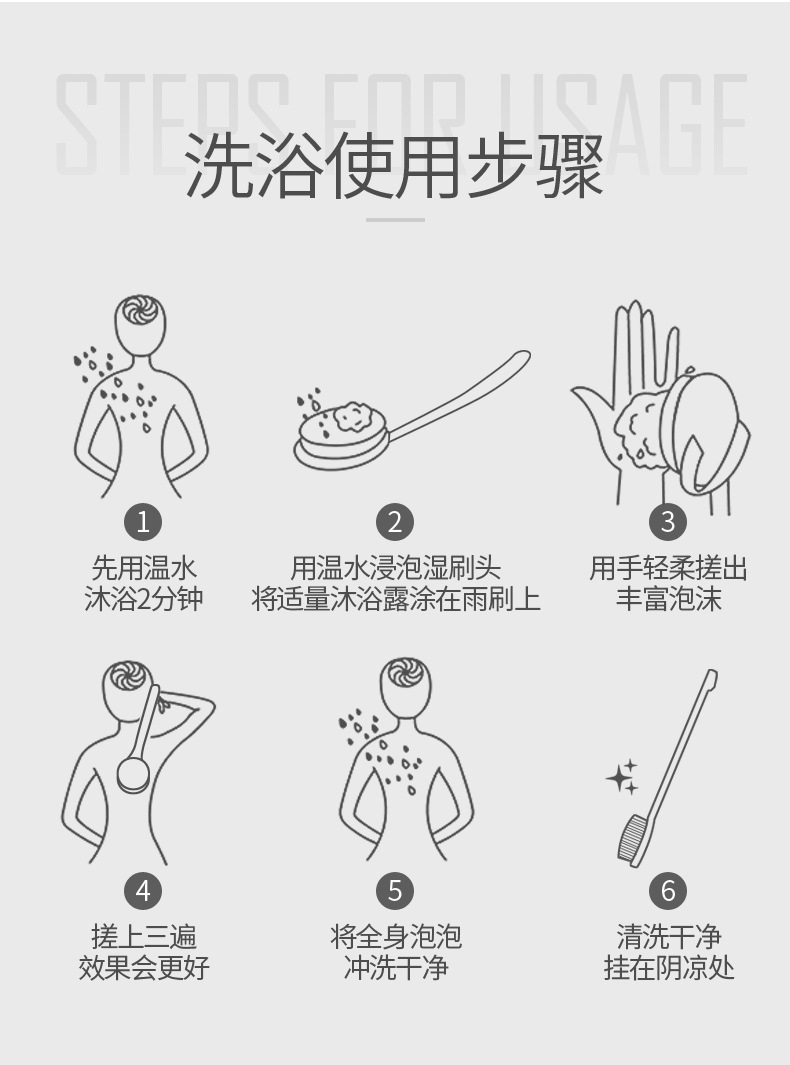 STEPS FOR USAGE

洗浴使用步骤

1
先用温水
沐浴2分钟

2
用温水浸泡湿刷头
将适量沐浴露涂在雨刷上

3
用手轻柔搓出
丰富泡沫

4
搓上三遍
效果会更好

5
将全身泡泡
冲洗干净

6
清洗干净
挂在阴凉处