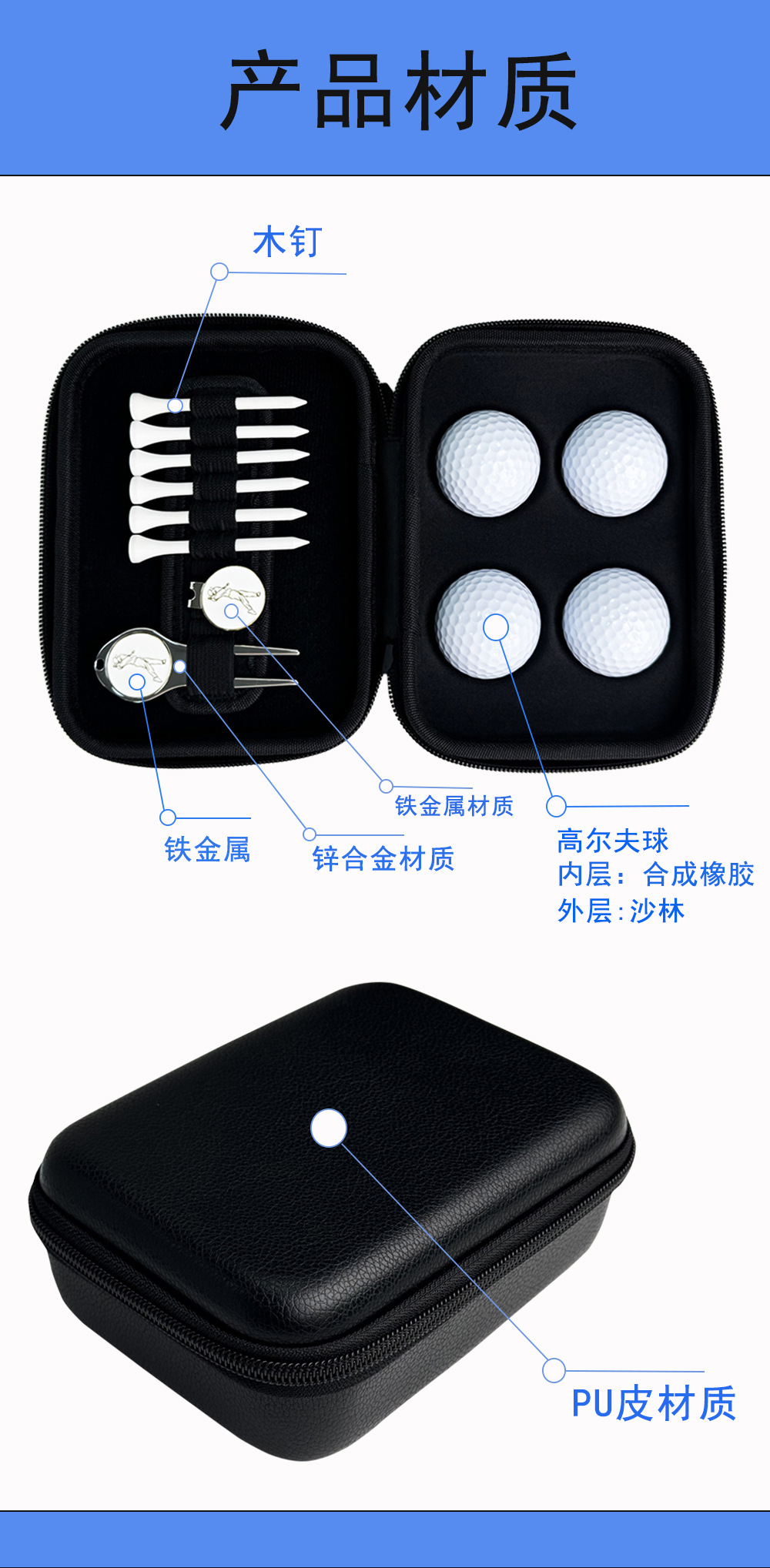 产品材质

木钉

铁金属材质

铁金属

锌合金材质

高尔夫球
内层：合成橡胶
外层:沙林

PU皮材质