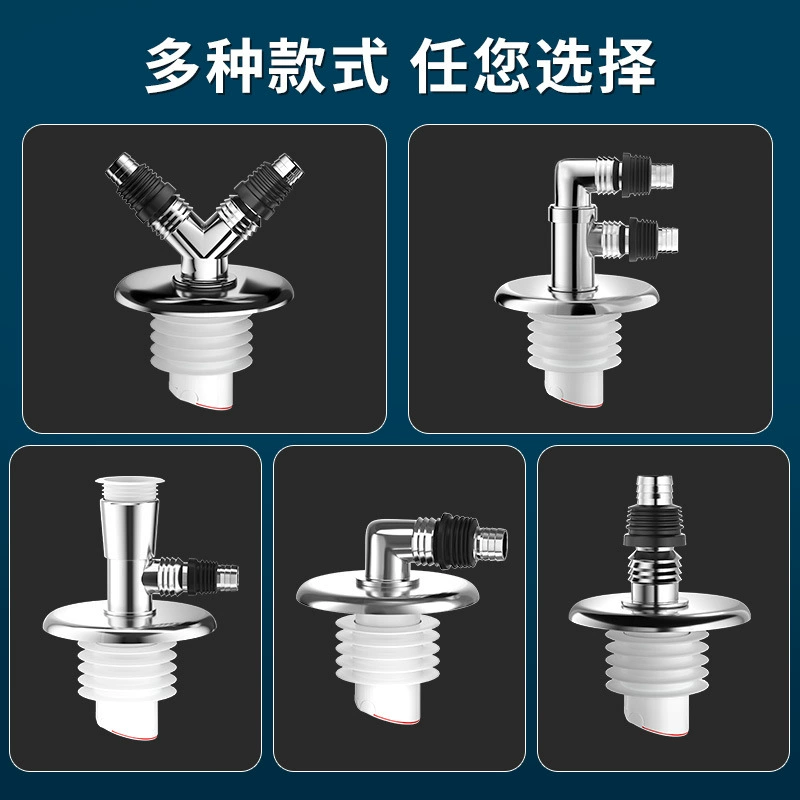 多种款式 任您选择