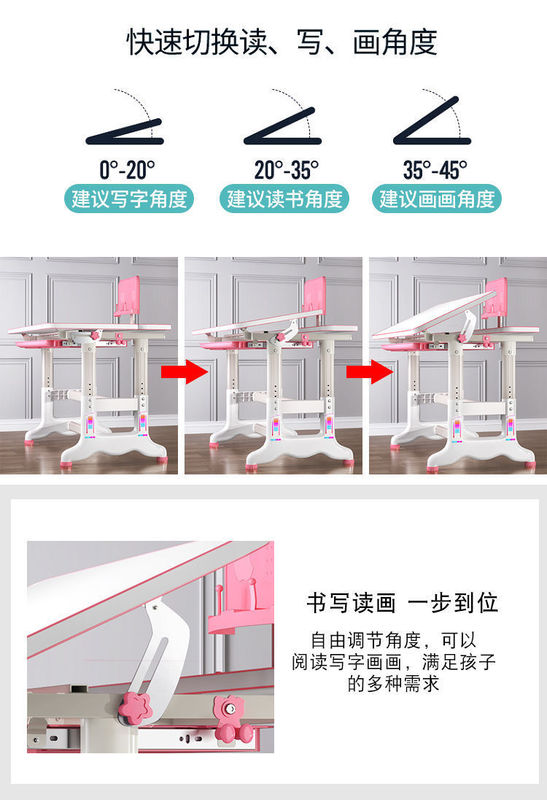 快速切换读、写、画角度

0°-20°
建议写字角度

20°-35°
建议读书角度

35°-45°
建议画画角度

书写读画 一步到位

自由调节角度，可以阅读写字画画，满足孩子的多种需求