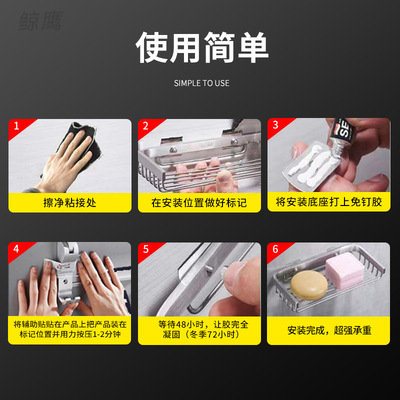 鲸鹰

使用简单

SIMPLE TO USE

1
擦净粘接处

2
在安装位置做好标记

3
SE
将安装底座打上免钉胶

4
将辅助贴贴在产品上把产品装在标记位置并用力按压1-2分钟

5
等待48小时，让胶完全凝固（冬季72小时）

6
安装完成，超强承重