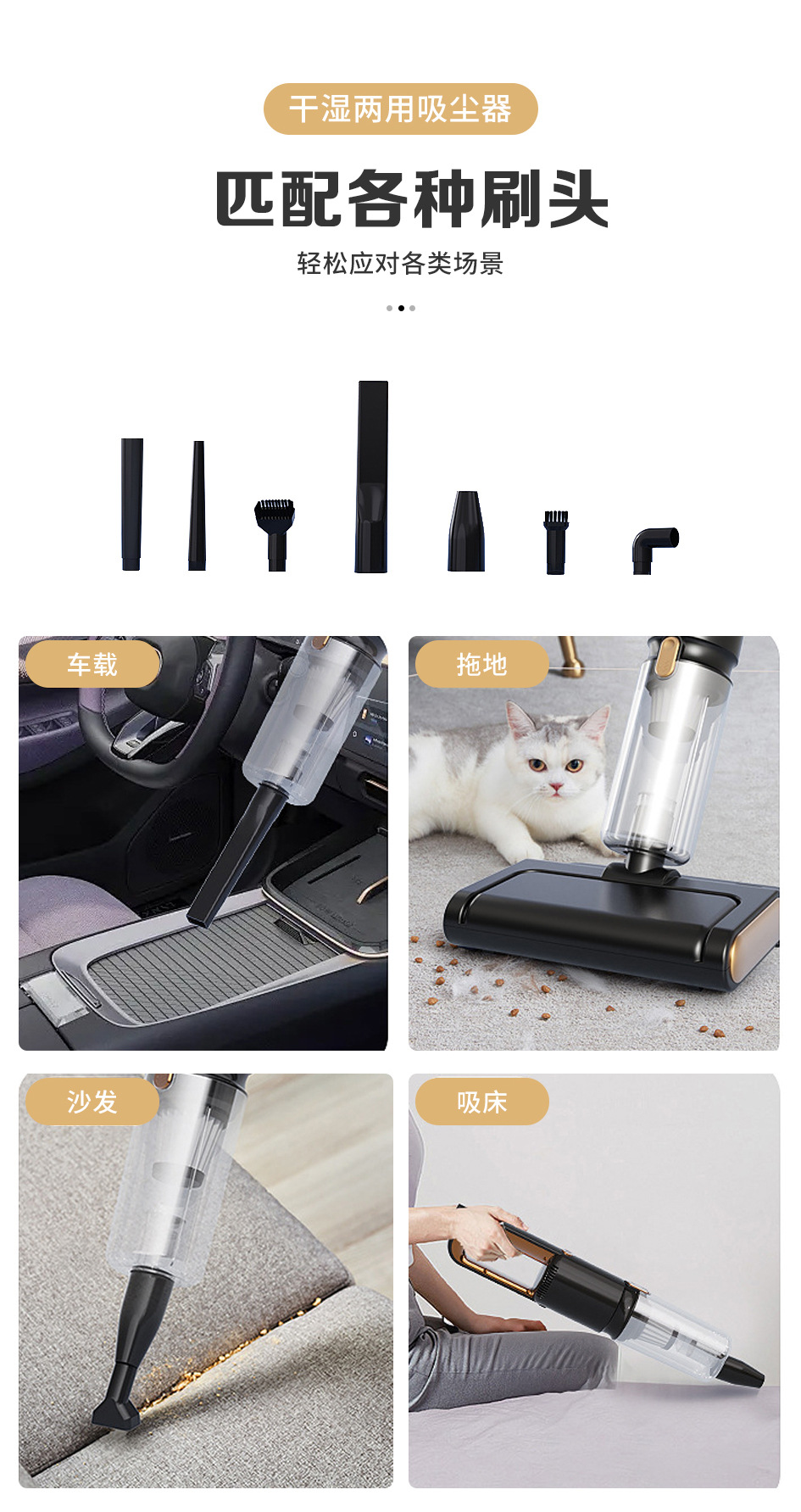 干湿两用吸尘器

匹配各种刷头

轻松应对各类场景

车载

拖地

沙发

吸床