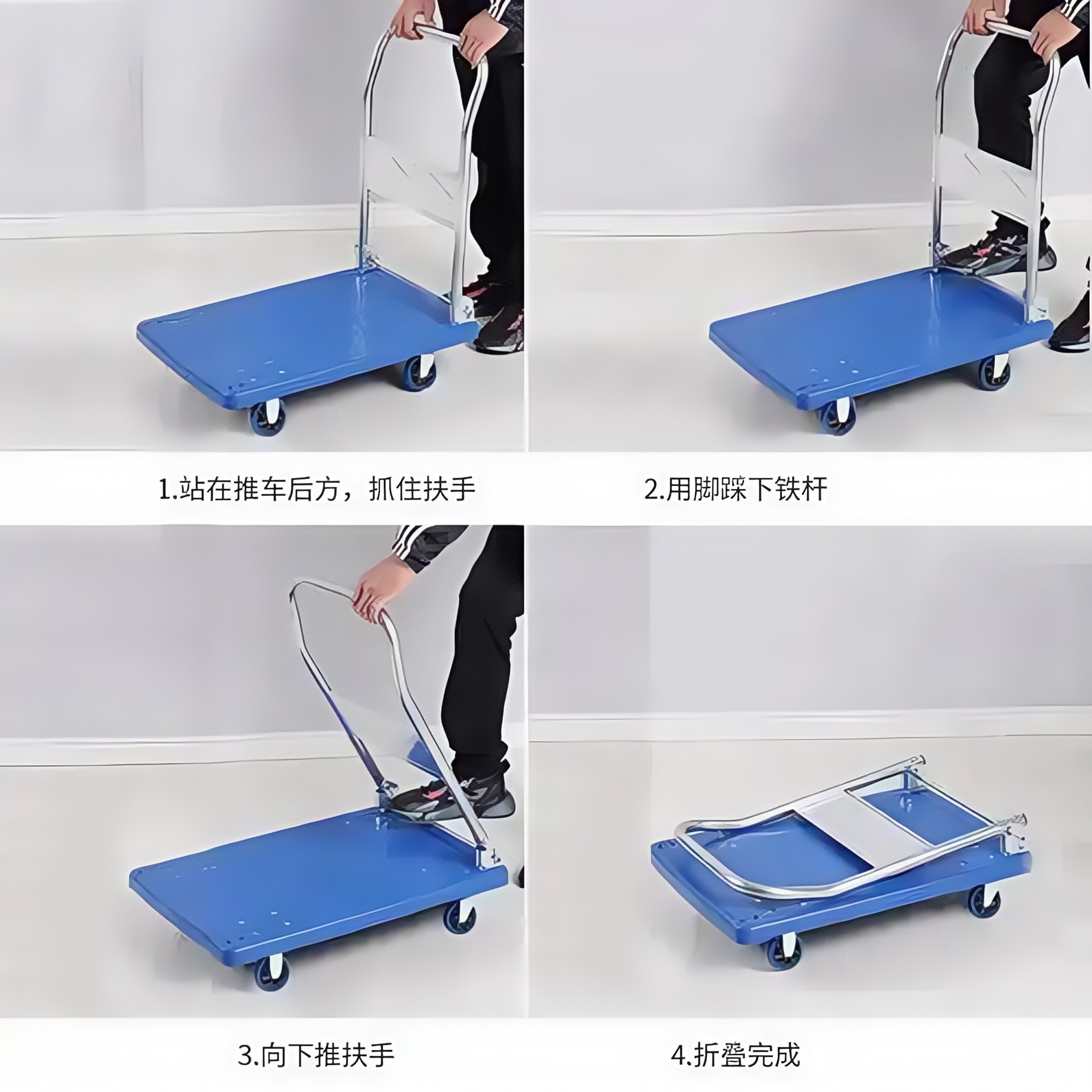 1.站在推车后方，抓住扶手

2.用脚踩下铁杆

3.向下推扶手

4.折叠完成