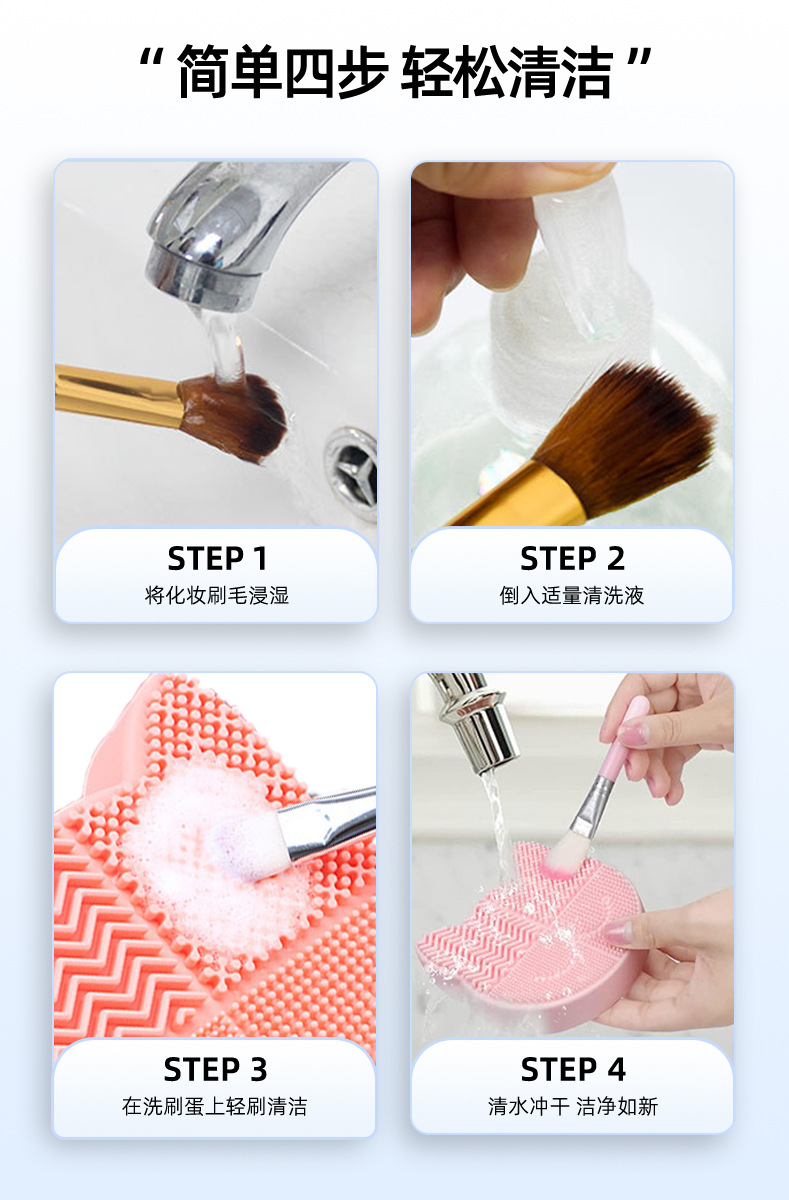 “ 简单四步 轻松清洁 ”

STEP 1
将化妆刷毛浸湿

STEP 2
倒入适量清洗液

STEP 3
在洗刷蛋上轻刷清洁

STEP 4
清水冲干 洁净如新