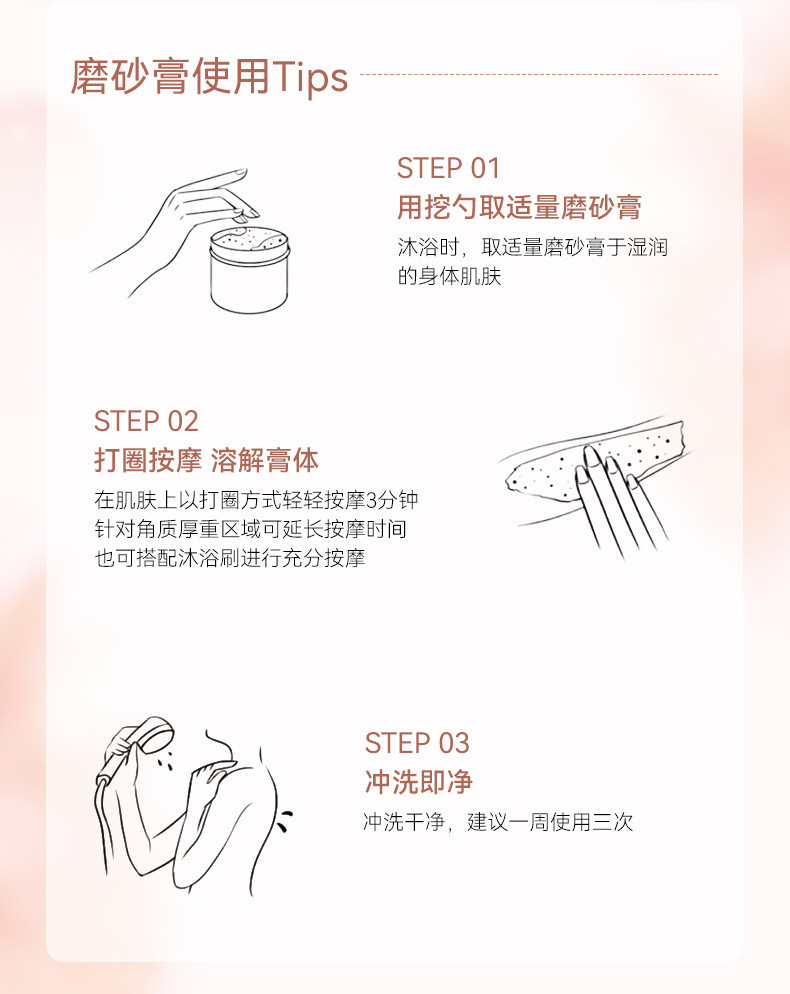 磨砂膏使用Tips

STEP 01
用挖勺取适量磨砂膏
沐浴时，取适量磨砂膏于湿润的身体肌肤

STEP 02
打圈按摩 溶解膏体
在肌肤上以打圈方式轻轻按摩3分钟
针对角质厚重区域可延长按摩时间
也可搭配沐浴刷进行充分按摩

STEP 03
冲洗即净
冲洗干净，建议一周使用三次