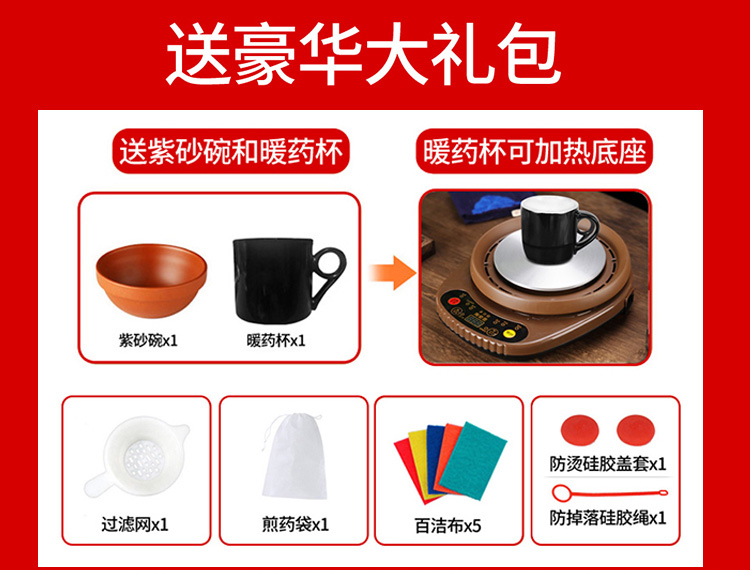 送豪华大礼包

送紫砂碗和暖药杯

暖药杯可加热底座

紫砂碗x1

暖药杯x1

过滤网x1

煎药袋x1

百洁布x5

防烫硅胶盖套x1

防掉落硅胶绳x1