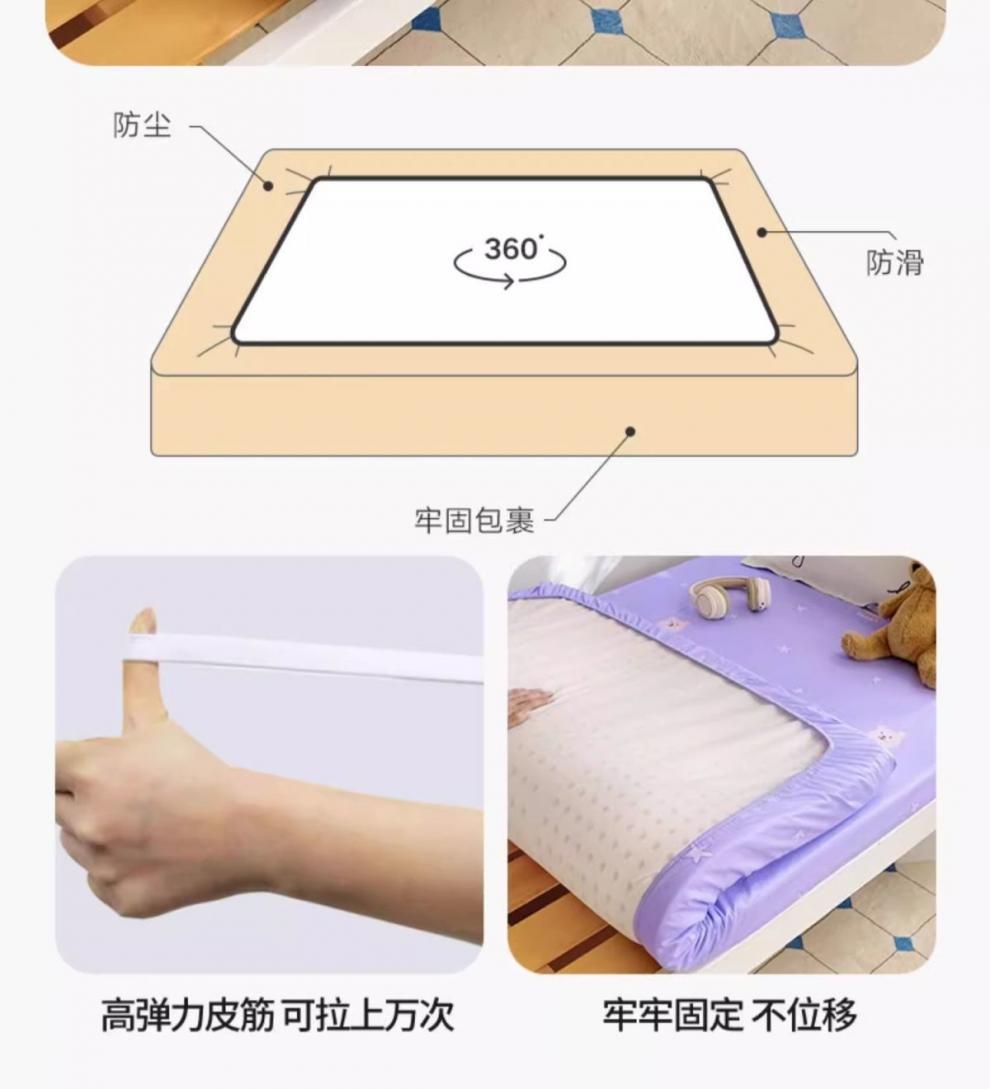 防尘

360°

防滑

牢固包裹

高弹力皮筋 可拉上万次

牢牢固定 不位移