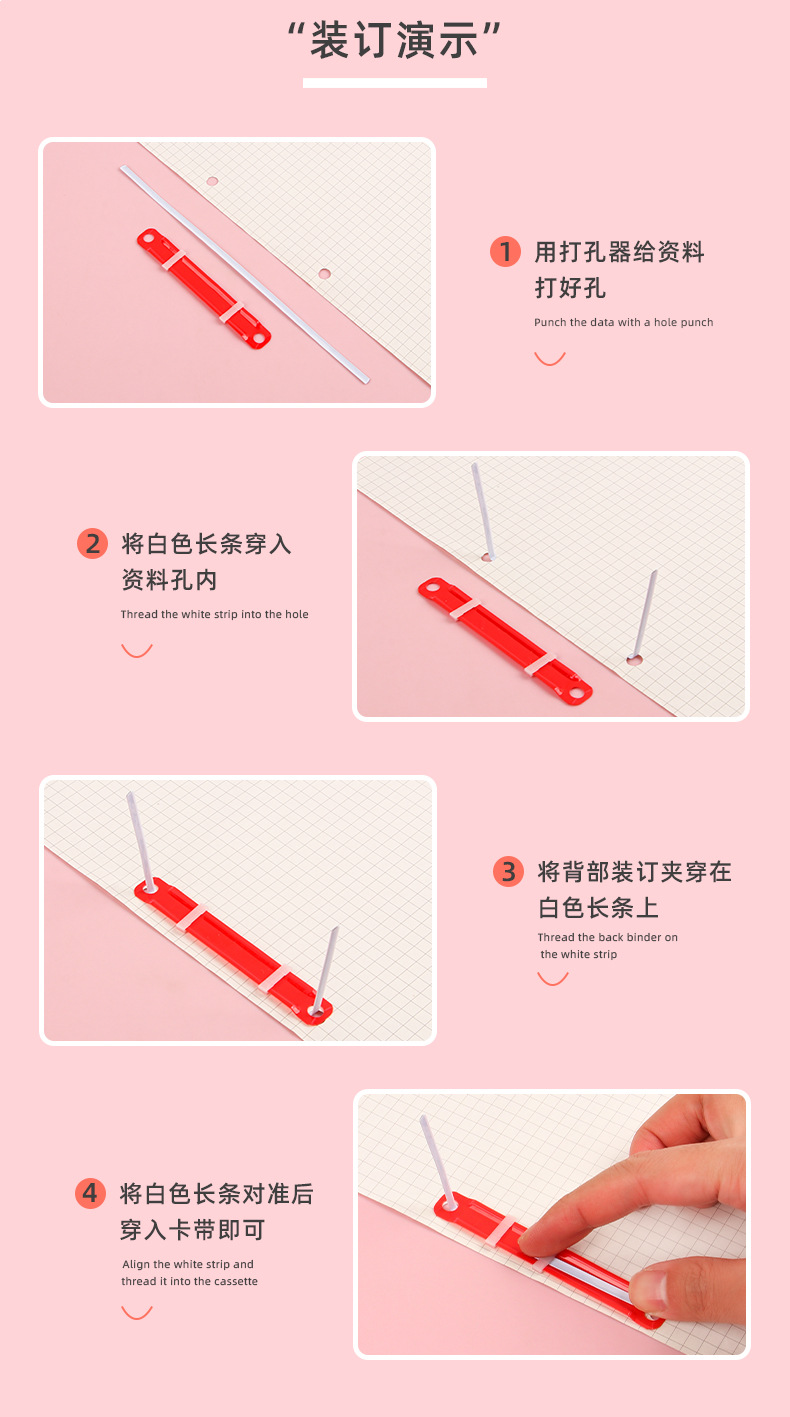 “装订演示”

1 用打孔器给资料打好孔

Punch the data with a hole punch

2 将白色长条穿入资料孔内

Thread the white strip into the hole

3 将背部装订夹穿在白色长条上

Thread the back binder on the white strip

4 将白色长条对准后穿入卡带即可

Align the white strip and thread it into the cassette