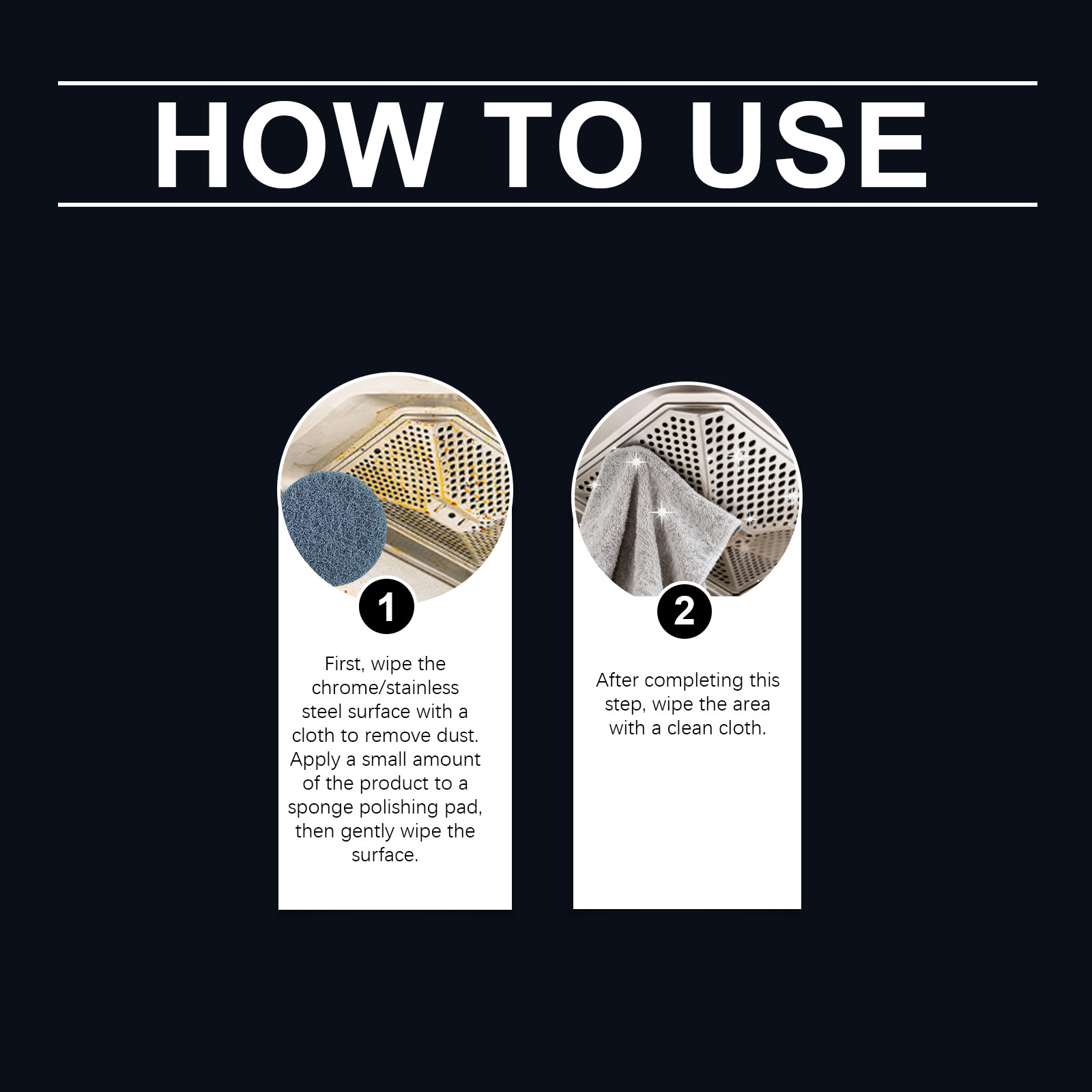 HOW TO USE

1

First, wipe the chrome/stainless steel surface with a cloth to remove dust. Apply a small amount of the product to a sponge polishing pad, then gently wipe the surface.

2

After completing this step, wipe the area with a clean cloth.