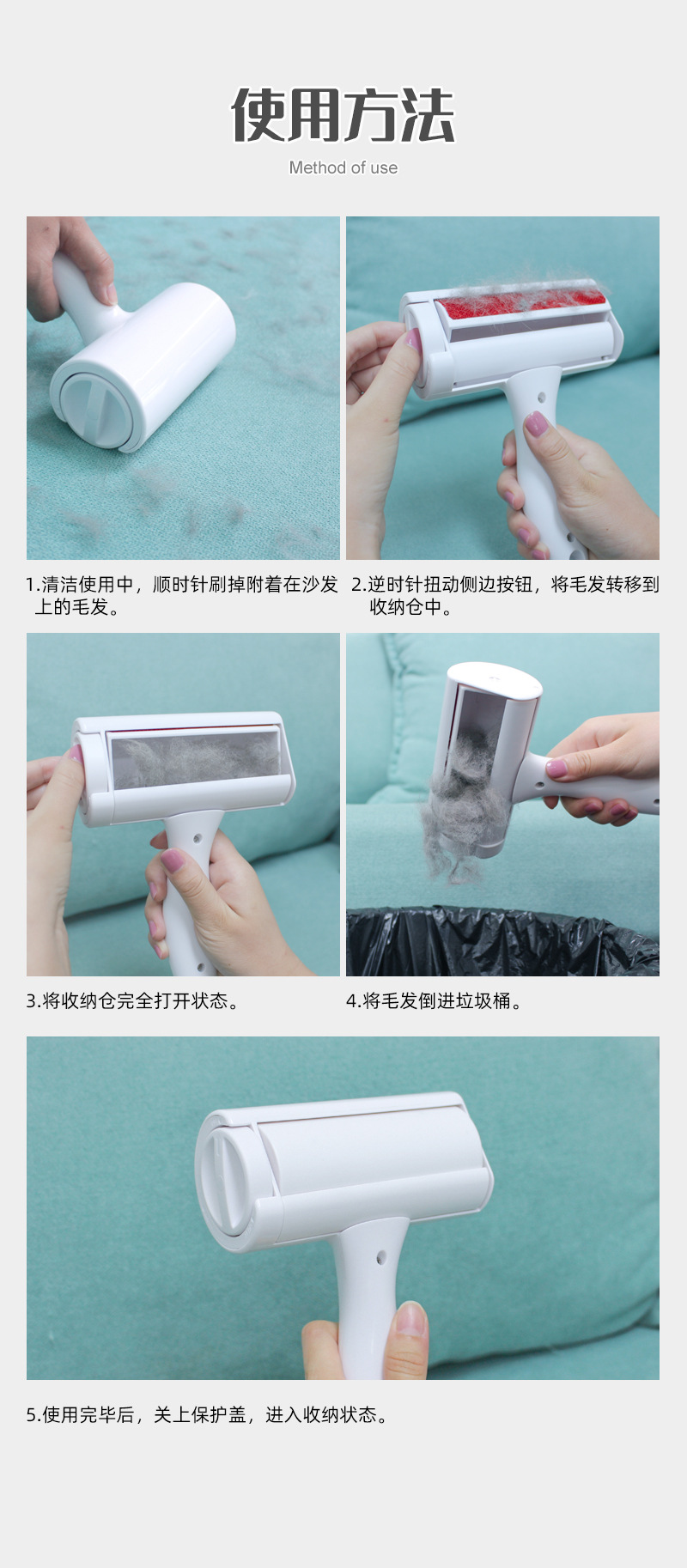 使用方法
Method of use

1.清洁使用中，顺时针刷掉附着在沙发上的毛发。

2.逆时针扭动侧边按钮，将毛发转移到收纳仓中。

3.将收纳仓完全打开状态。

4.将毛发倒进垃圾桶。

5.使用完毕后，关上保护盖，进入收纳状态。