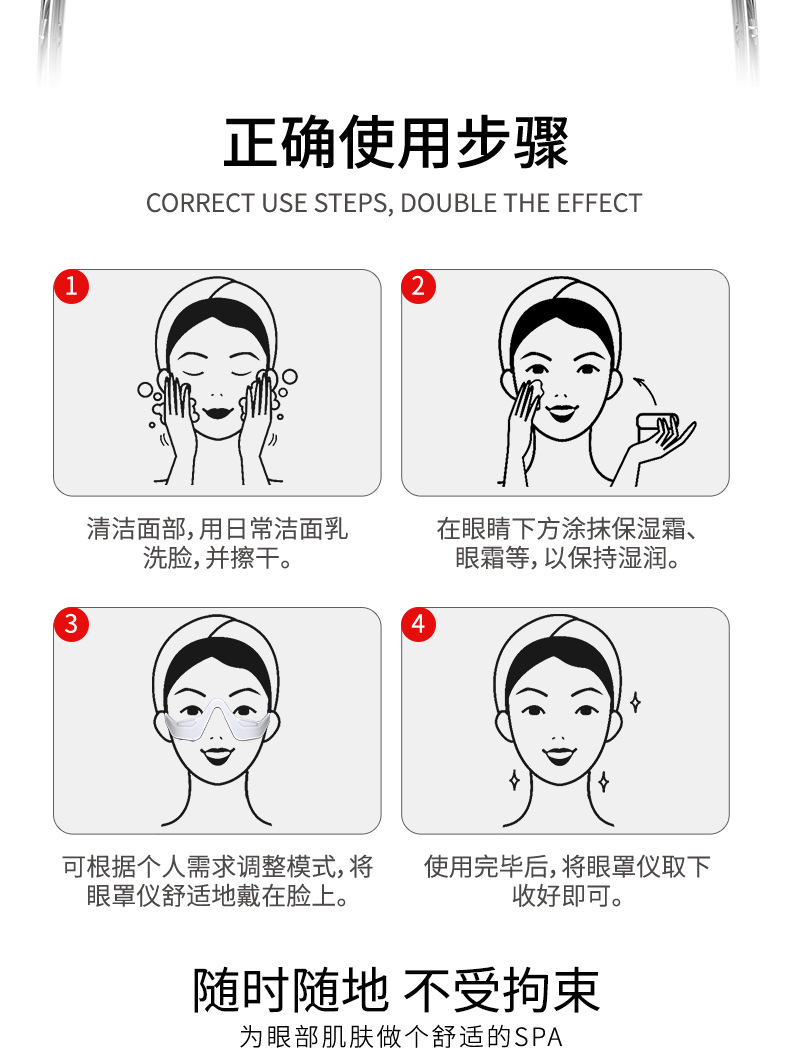 正确使用步骤

CORRECT USE STEPS, DOUBLE THE EFFECT

1

清洁面部，用日常洁面乳洗脸，并擦干。

2

在眼睛下方涂抹保湿霜、眼霜等，以保持湿润。

3

可根据个人需求调整模式，将眼罩仪舒适地戴在脸上。

4

使用完毕后，将眼罩仪取下收好即可。

随时随地 不受拘束

为眼部肌肤做个舒适的SPA